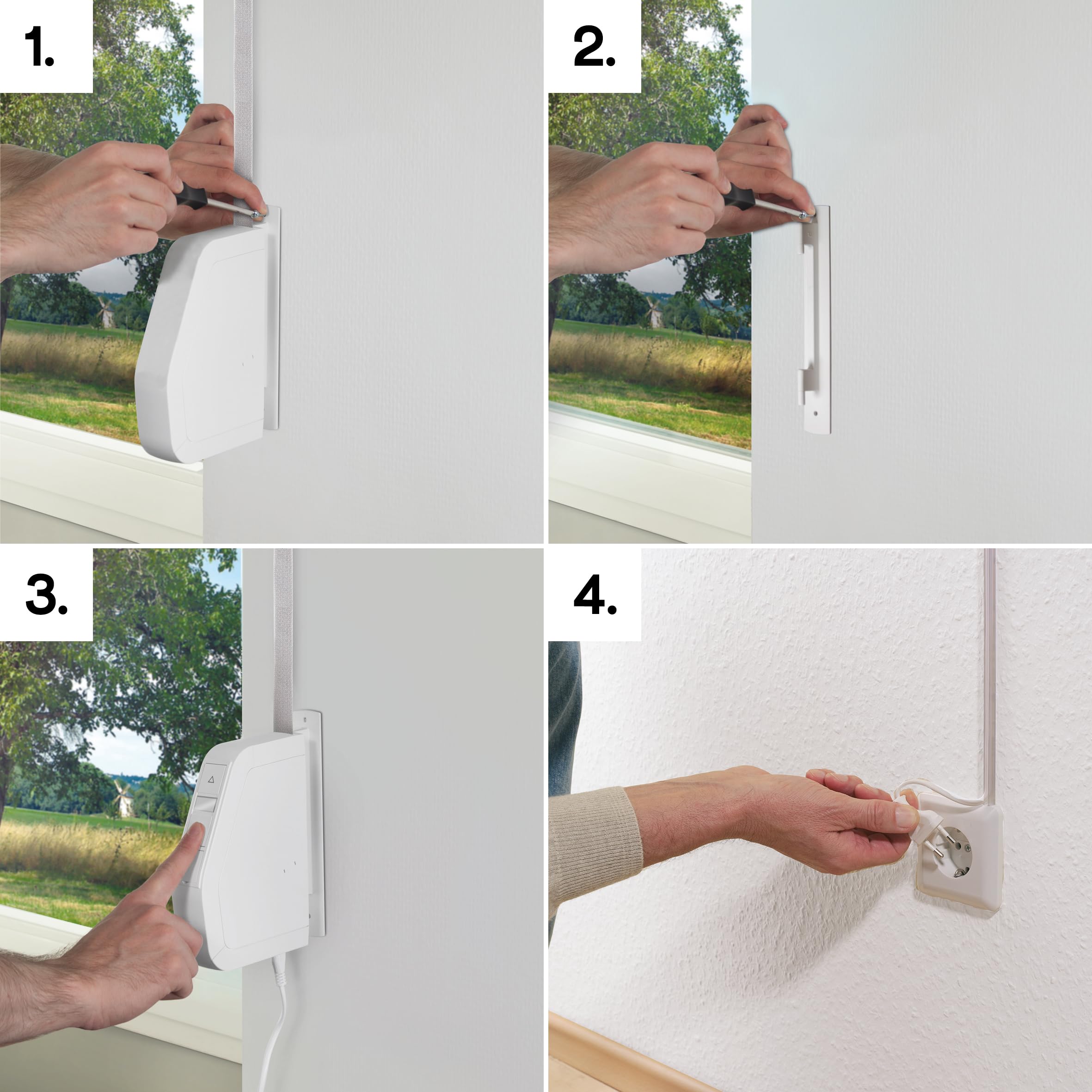 1.

2.

3.

4.