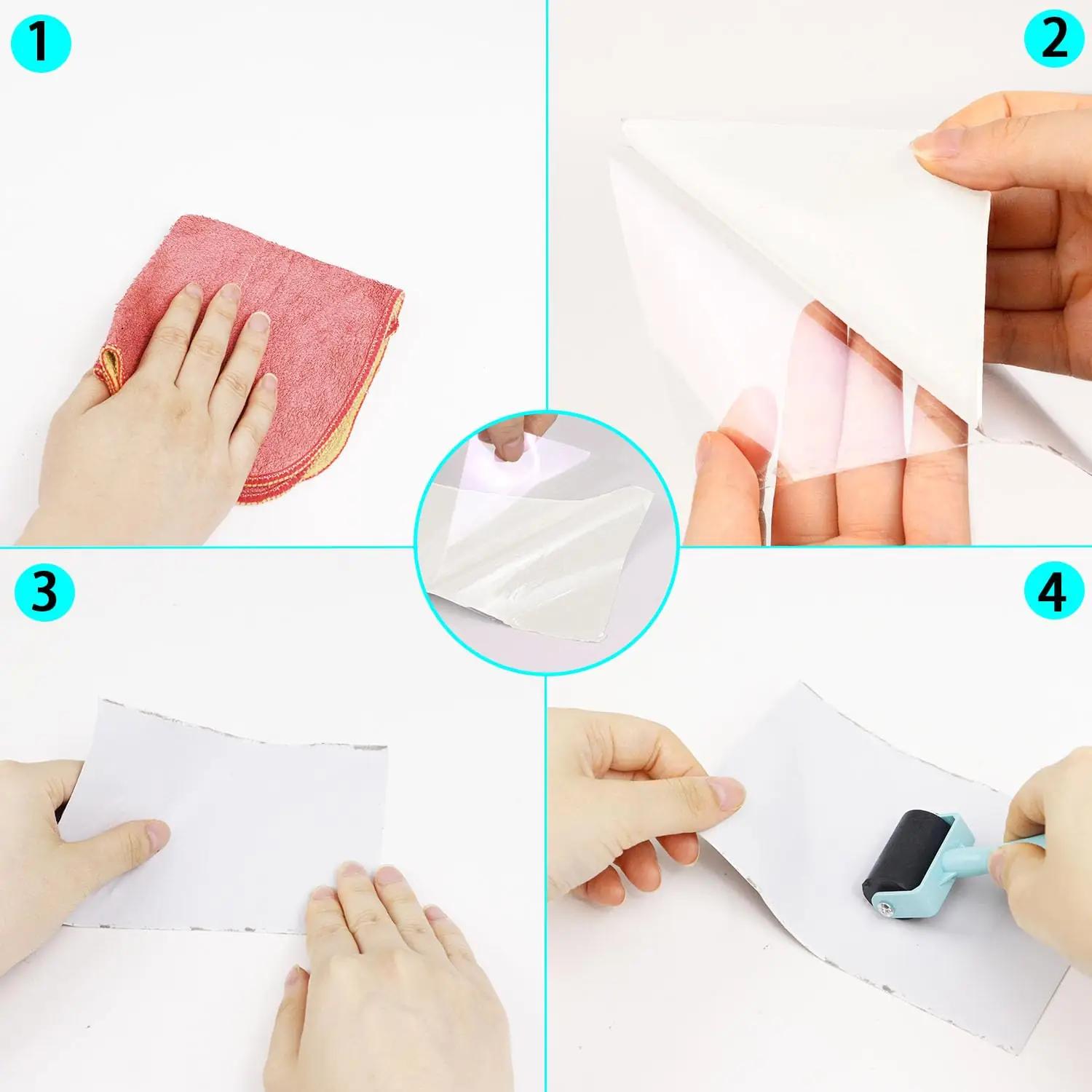 1

2

3

4