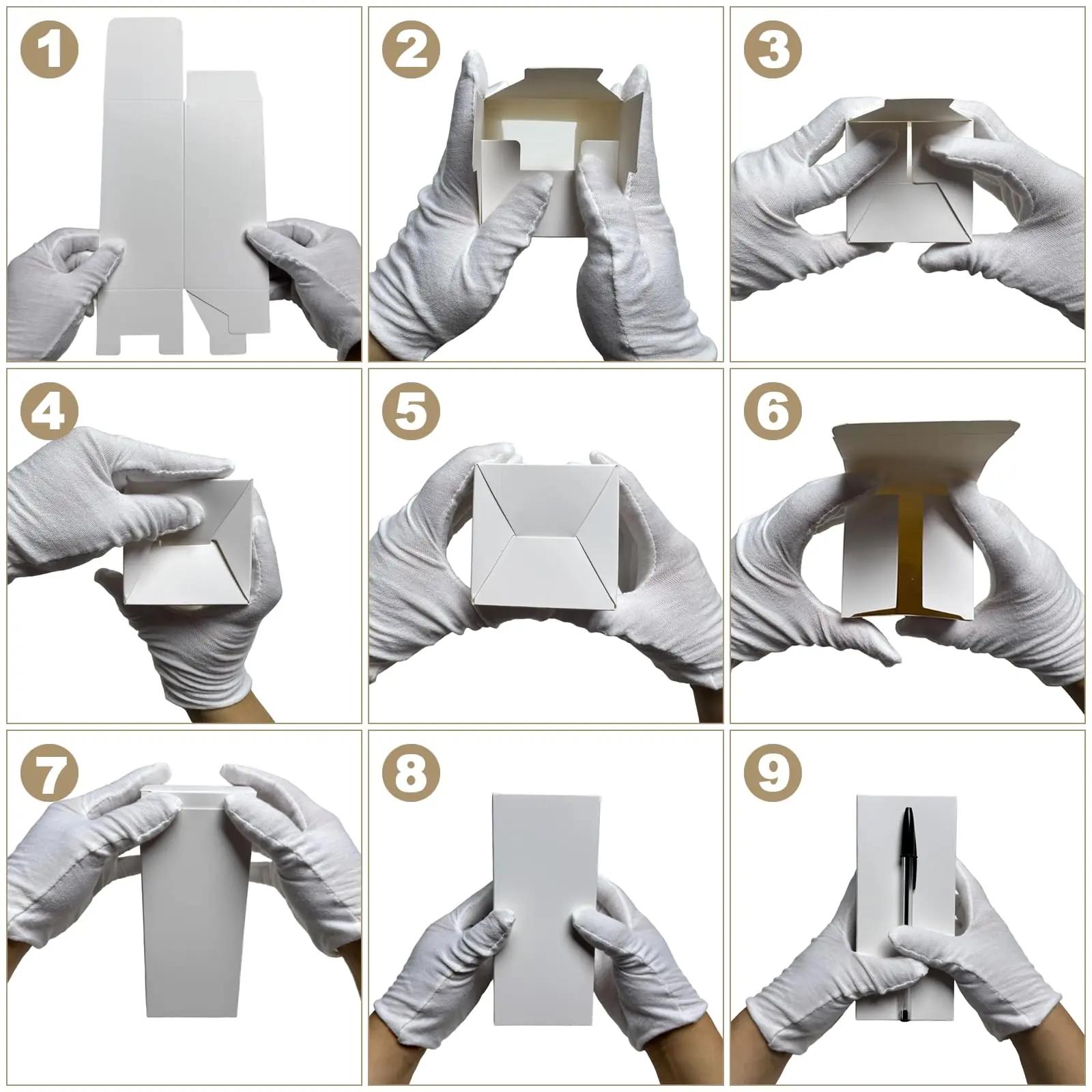 1

2

3

4

5

6

7

8

9