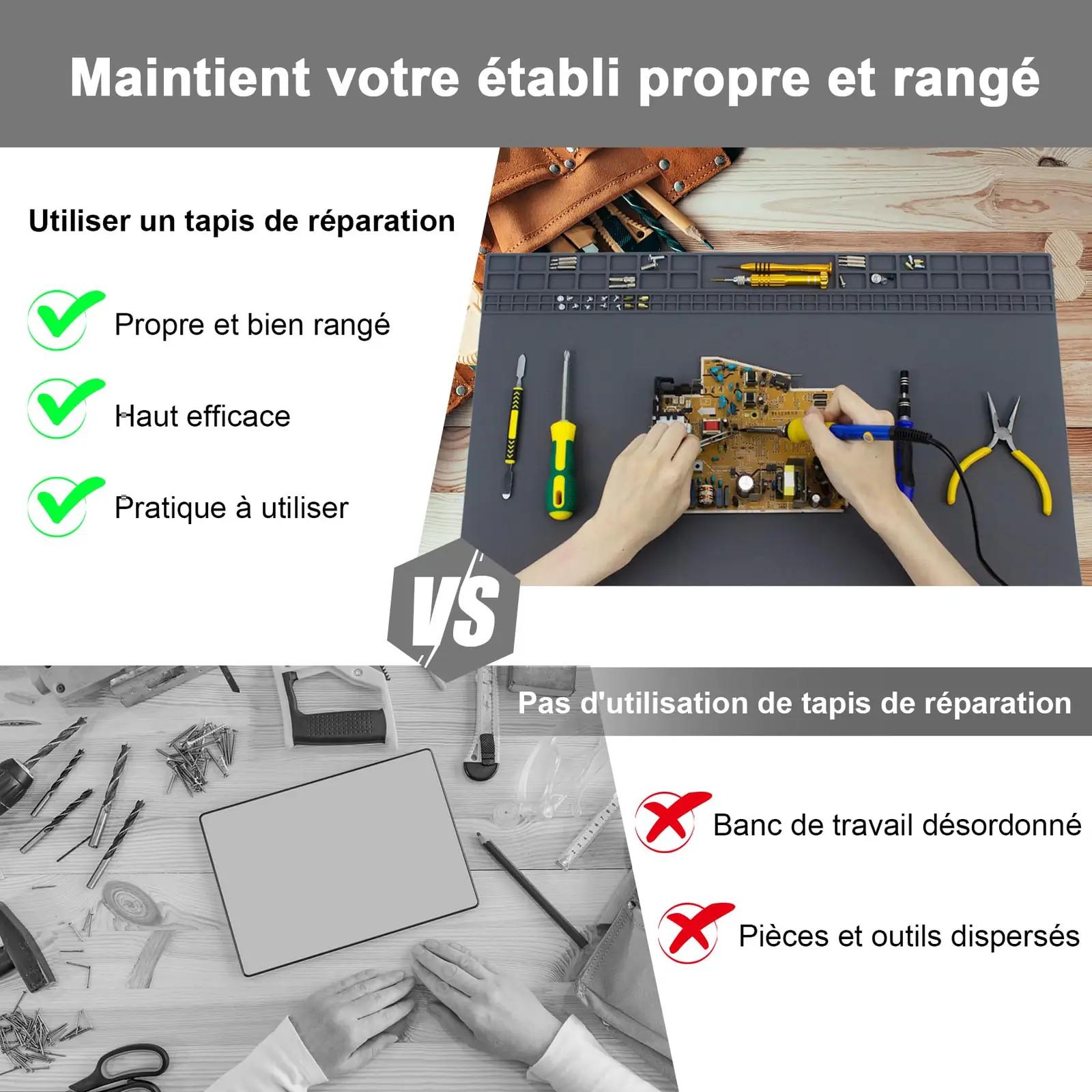 Maintient votre établi propre et rangé

Utiliser un tapis de réparation

Propre et bien rangé

Haut efficace

Pratique à utiliser

VS

Pas d'utilisation de tapis de réparation

Banc de travail désordonné

Pièces et outils dispersés