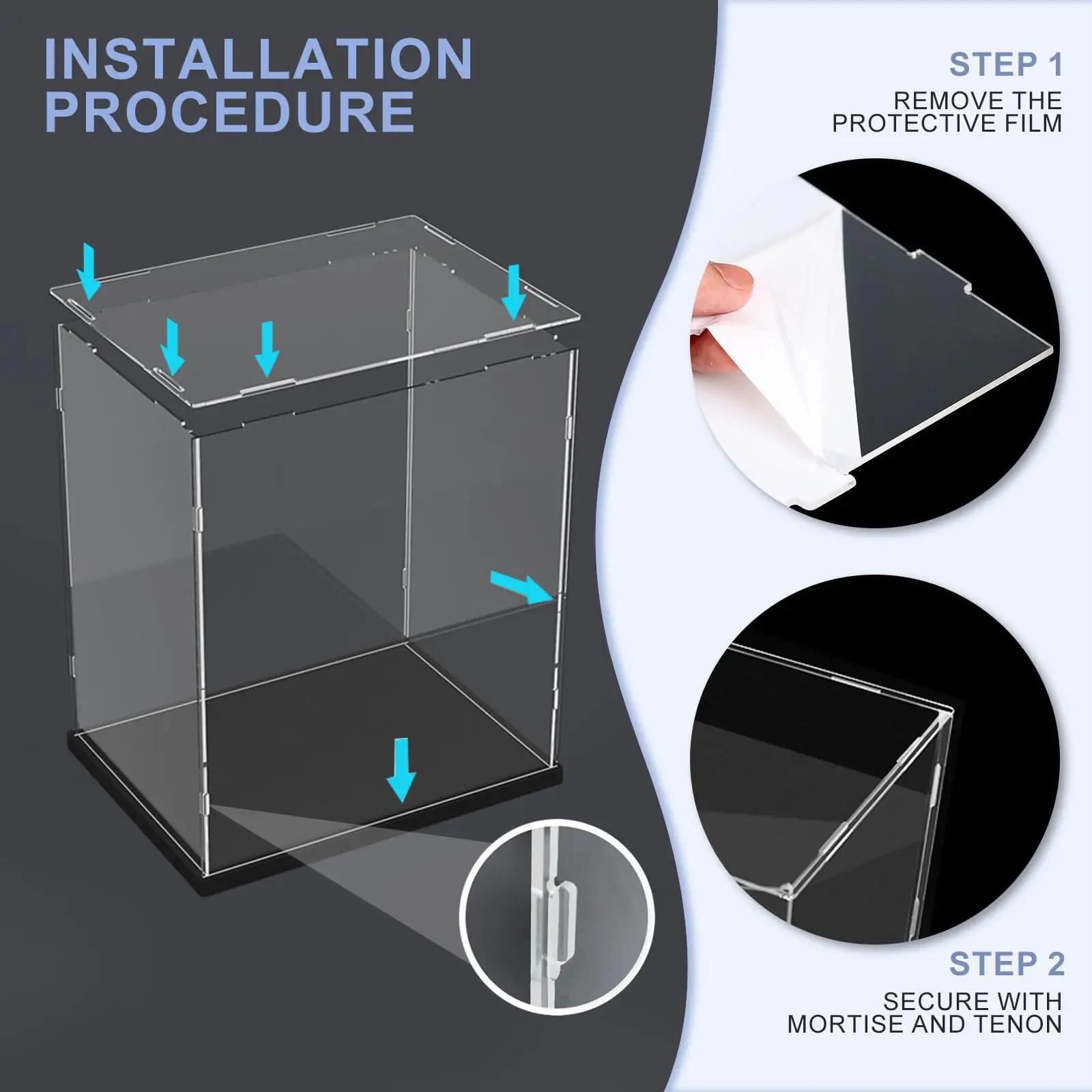 INSTALLATION PROCEDURE

STEP 1
REMOVE THE PROTECTIVE FILM

STEP 2
SECURE WITH MORTISE AND TENON