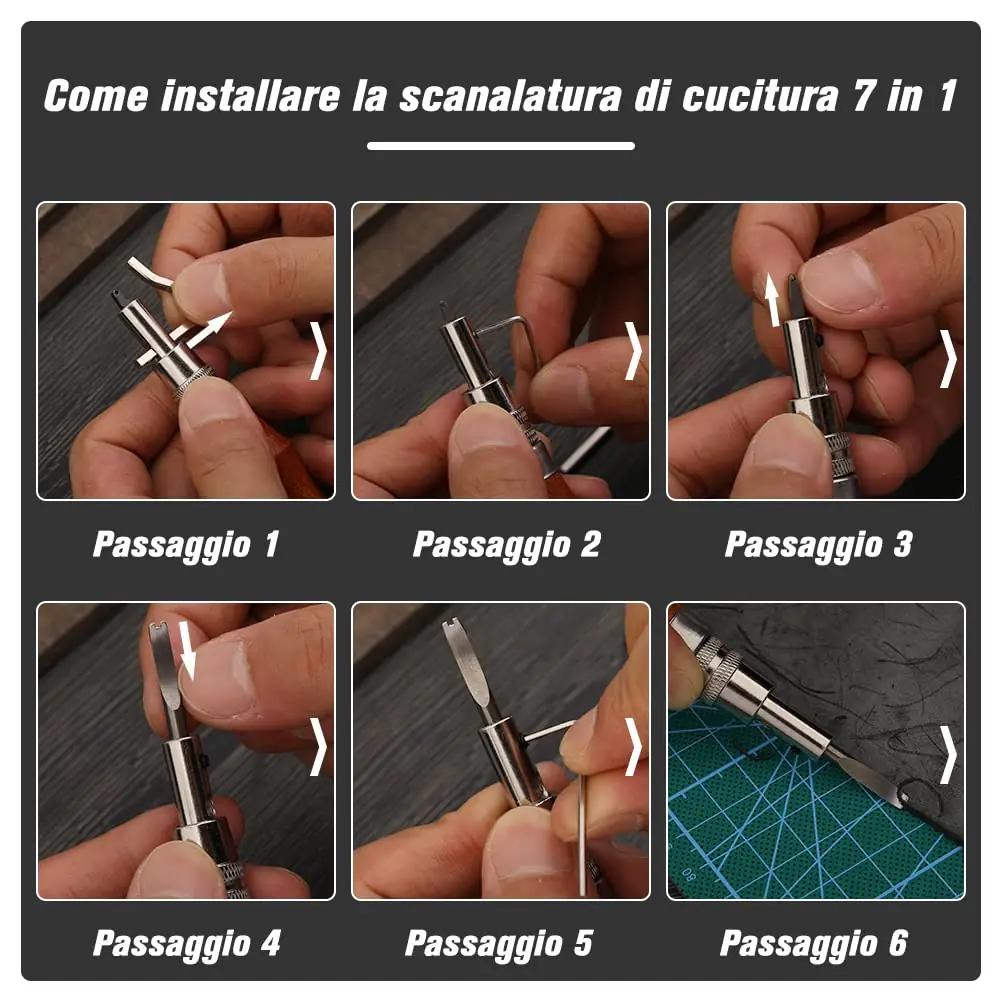 Come installare la scanalatura di cucitura 7 in 1

Passaggio 1

Passaggio 2

Passaggio 3

Passaggio 4

Passaggio 5

Passaggio 6