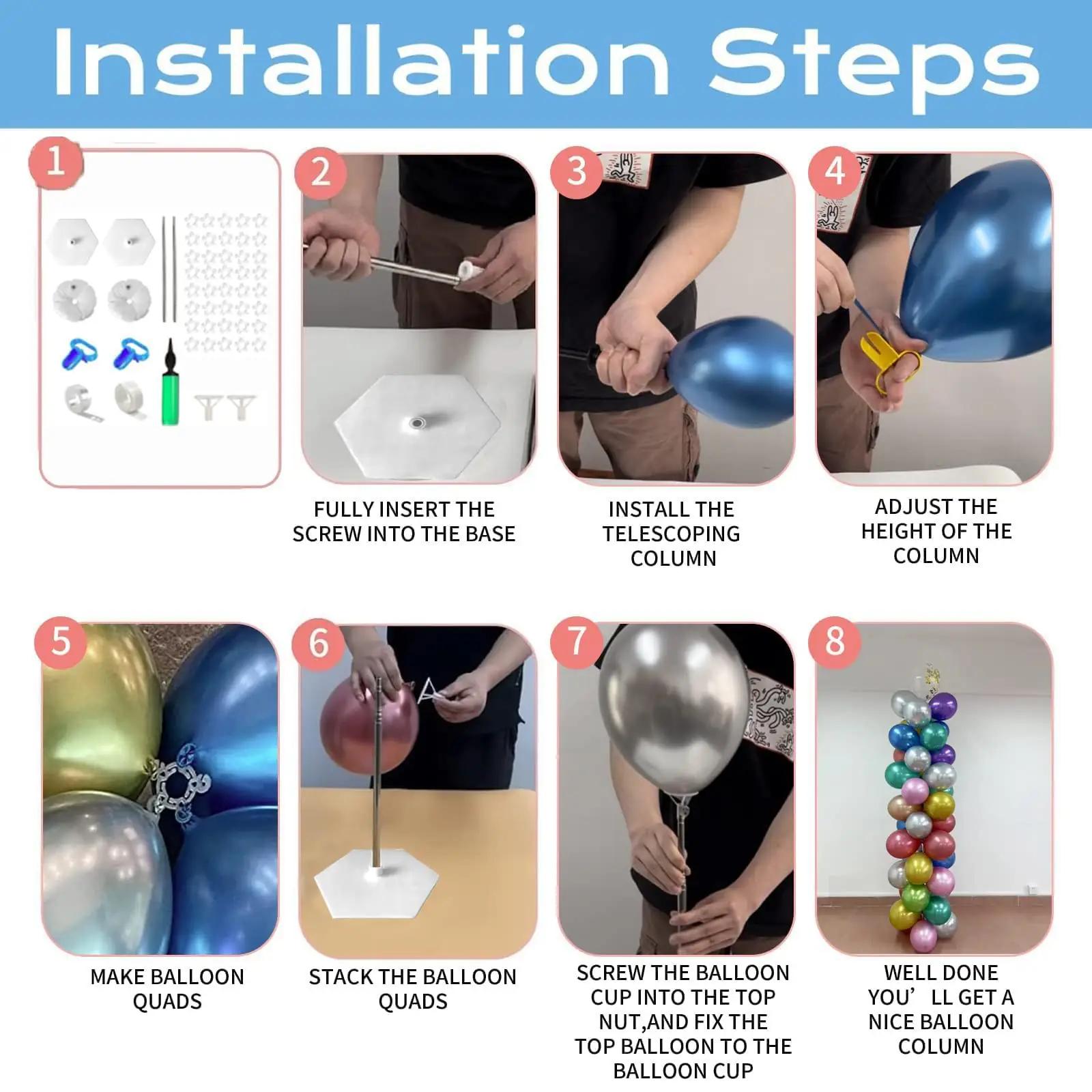 Installation Steps

1

2

FULLY INSERT THE SCREW INTO THE BASE

3

INSTALL THE TELESCOPING COLUMN

4

ADJUST THE HEIGHT OF THE COLUMN

5

MAKE BALLOON QUADS

6

STACK THE BALLOON QUADS

7

SCREW THE BALLOON CUP INTO THE TOP NUT,AND FIX THE TOP BALLOON TO THE BALLOON CUP

8

WELL DONE YOU’LL GET A NICE BALLOON COLUMN