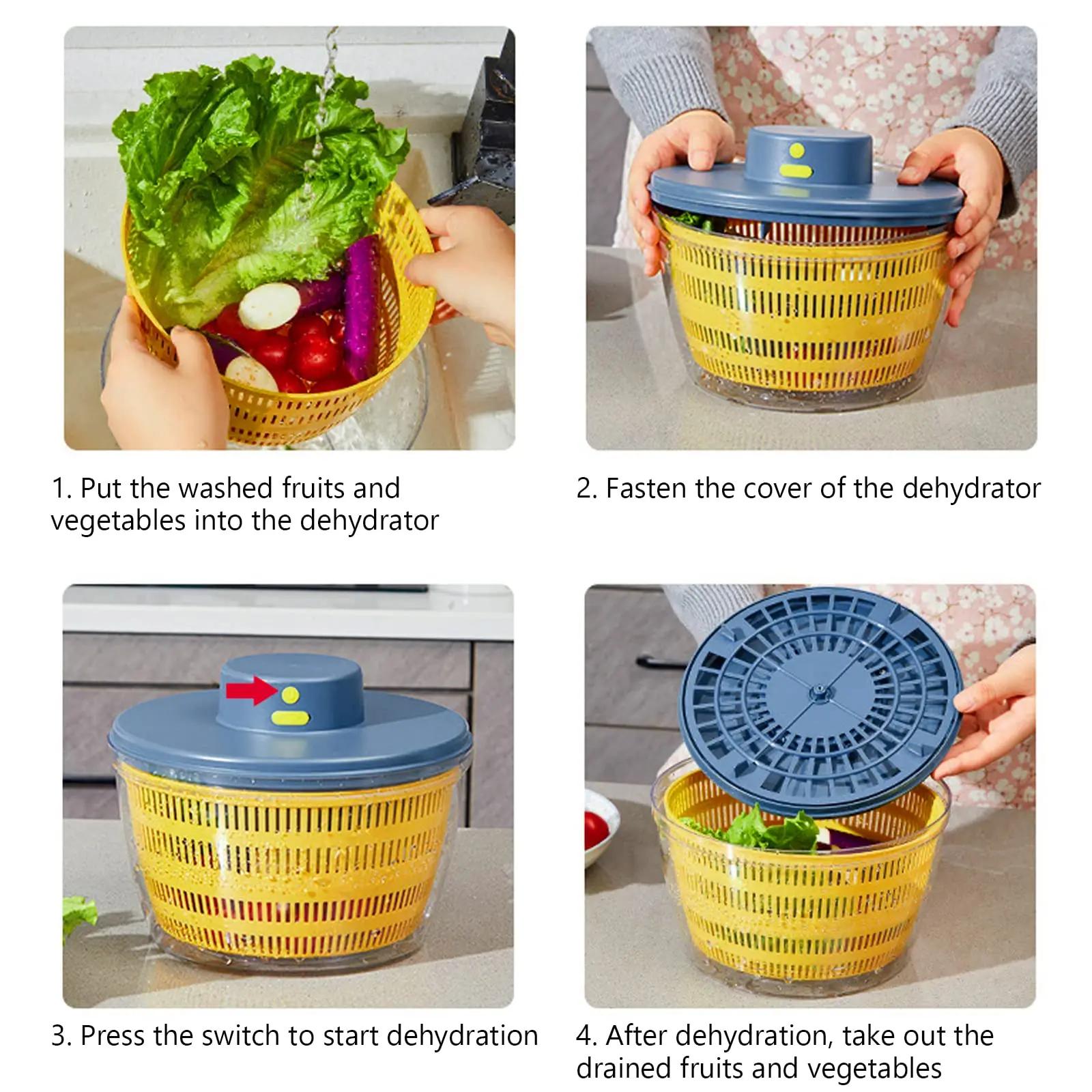 1. Put the washed fruits and vegetables into the dehydrator

2. Fasten the cover of the dehydrator

3. Press the switch to start dehydration

4. After dehydration, take out the drained fruits and vegetables