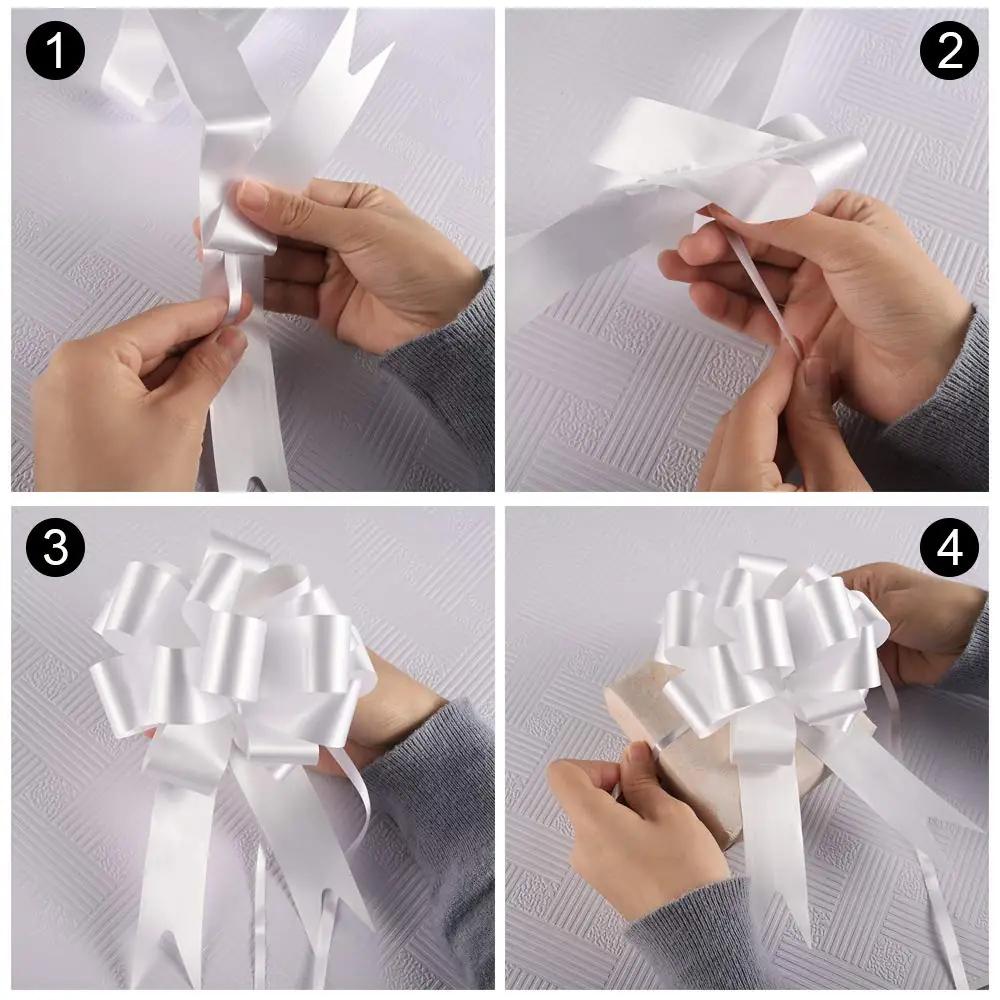 1

2

3

4