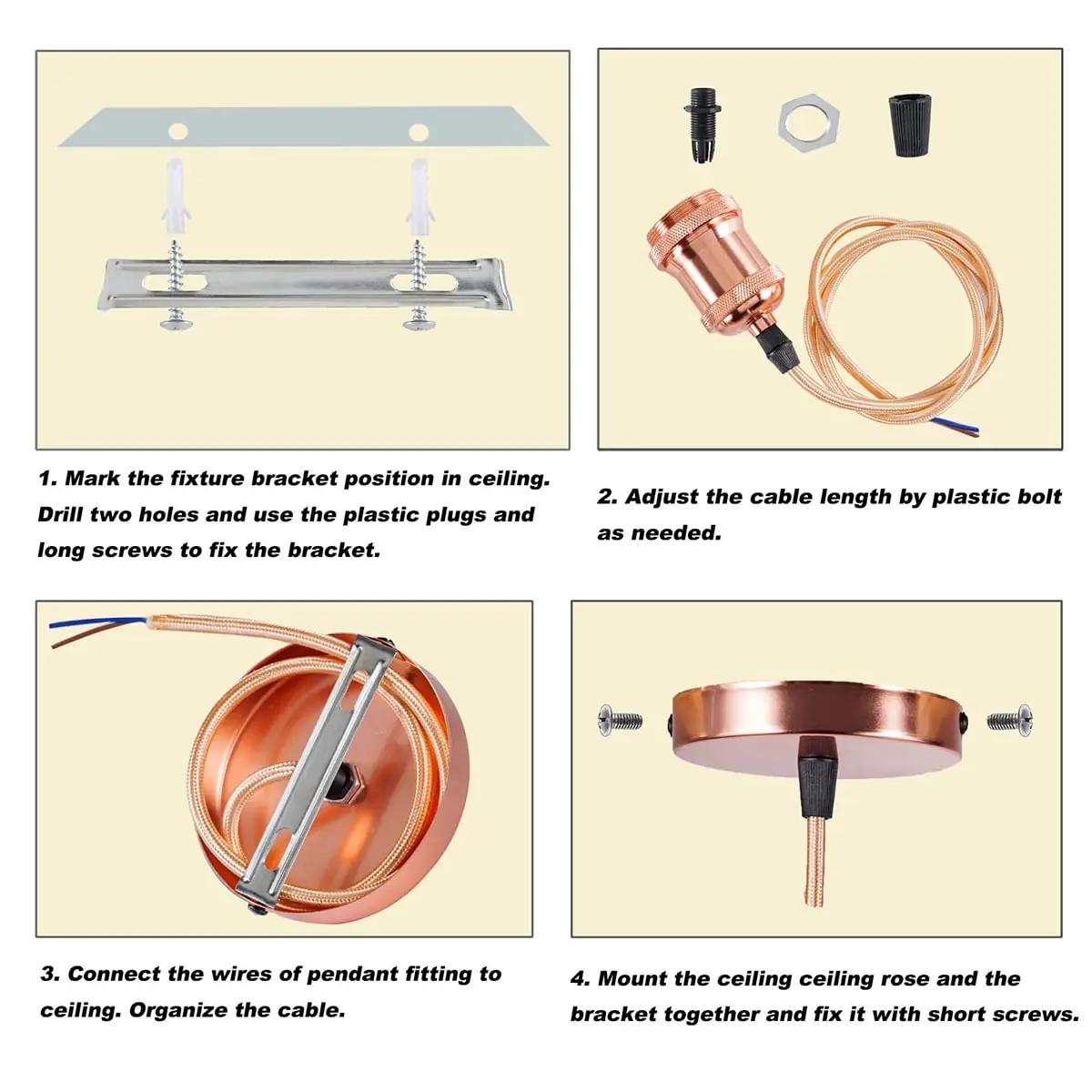 1. Mark the fixture bracket position in ceiling. Drill two holes and use the plastic plugs and long screws to fix the bracket.

2. Adjust the cable length by plastic bolt as needed.

3. Connect the wires of pendant fitting to ceiling. Organize the cable.

4. Mount the ceiling ceiling rose and the bracket together and fix it with short screws.