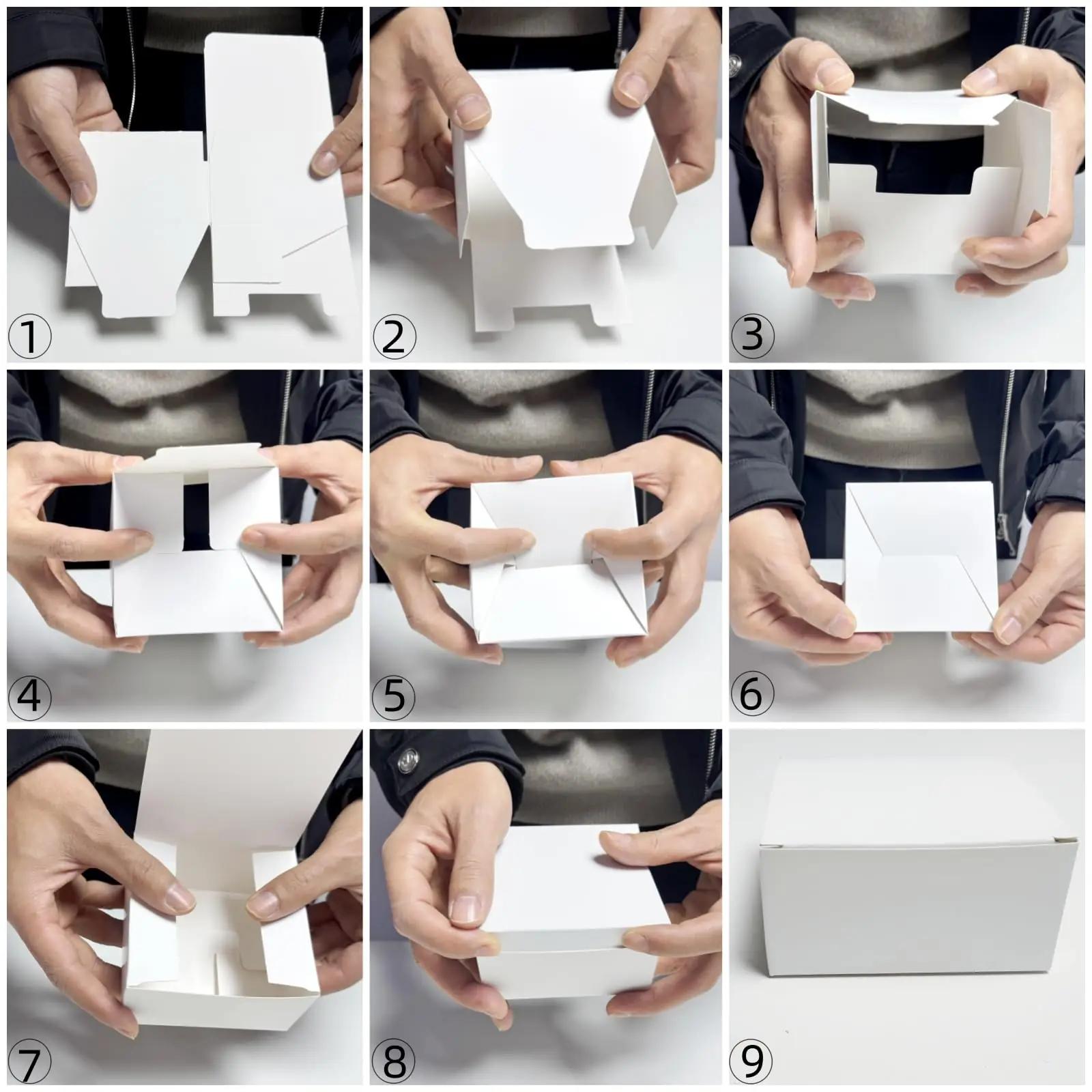 ①

②

③

④

⑤

⑥

⑦

⑧

⑨