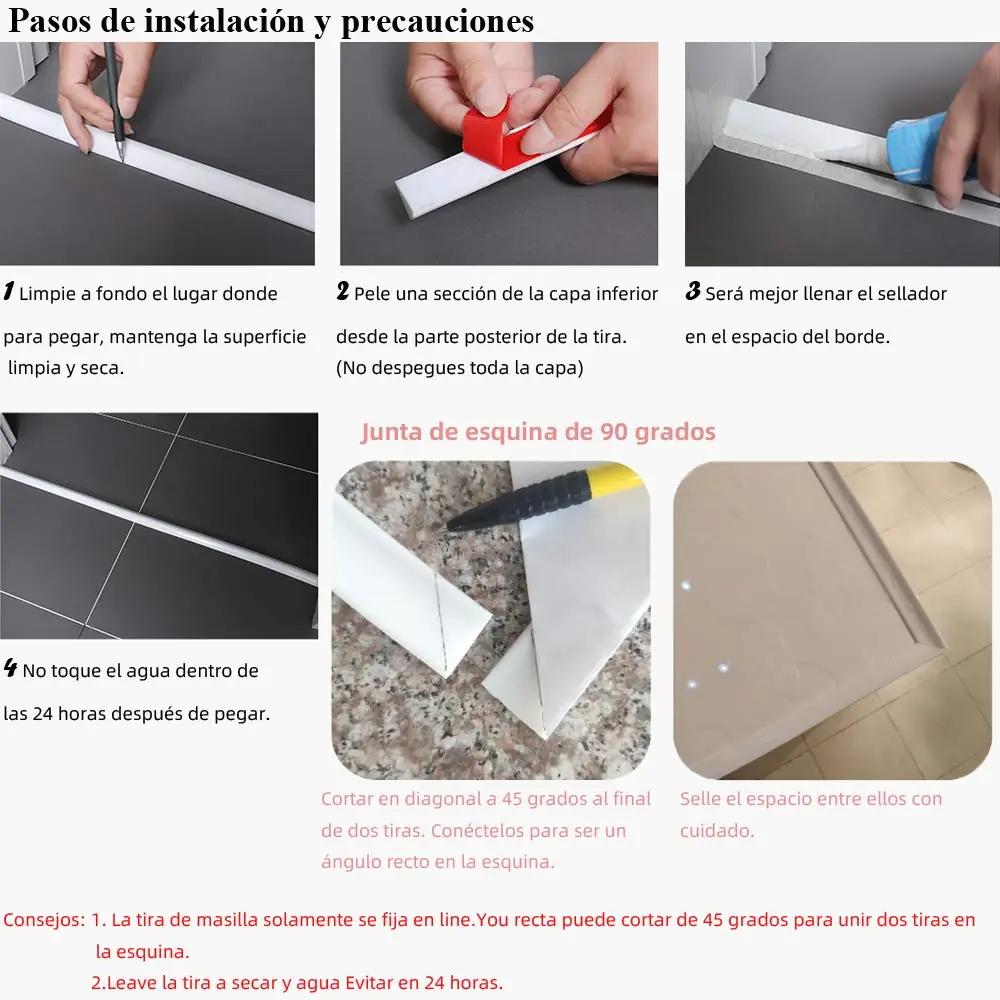 Pasos de instalación y precauciones

1 Limpie a fondo el lugar donde para pegar, mantenga la superficie limpia y seca.

2 Pele una sección de la capa inferior desde la parte posterior de la tira. (No despegues toda la capa)

3 Será mejor llenar el sellador en el espacio del borde.

4 No toque el agua dentro de las 24 horas después de pegar.

Junta de esquina de 90 grados

Cortar en diagonal a 45 grados al final de dos tiras. Conéctelos para ser un ángulo recto en la esquina.

Selle el espacio entre ellos con cuidado.

Consejos: 1. La tira de masilla solamente se fija en line.You recta puede cortar de 45 grados para unir dos tiras en la esquina.
2.Leave la tira a secar y agua Evitar en 24 horas.