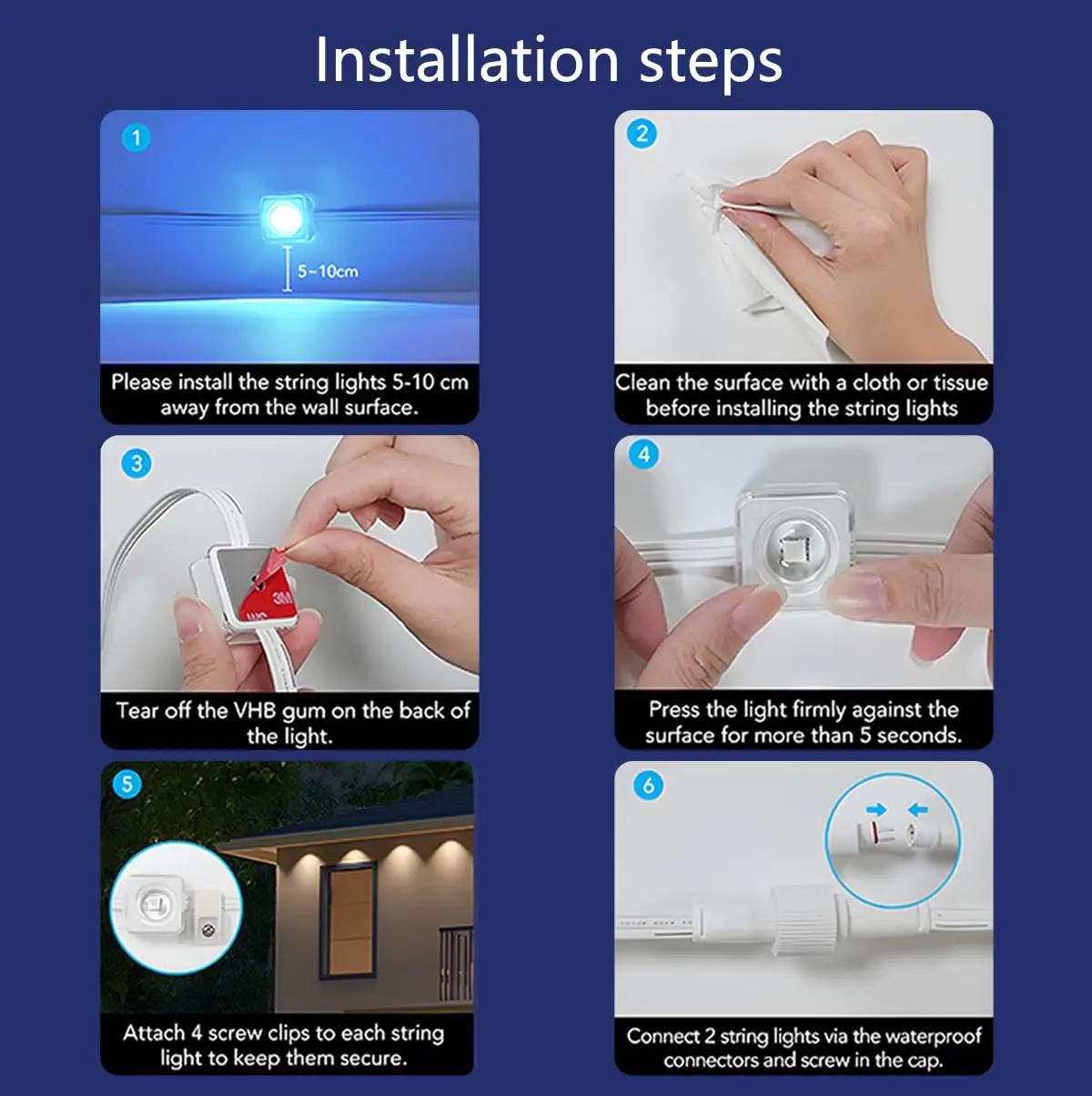 Installation steps

1

5~10cm

Please install the string lights 5-10 cm away from the wall surface.

2

Clean the surface with a cloth or tissue before installing the string lights

3

3M

Tear off the VHB gum on the back of the light.

4

Press the light firmly against the surface for more than 5 seconds.

5

Attach 4 screw clips to each string light to keep them secure.

6

Connect 2 string lights via the waterproof connectors and screw in the cap.