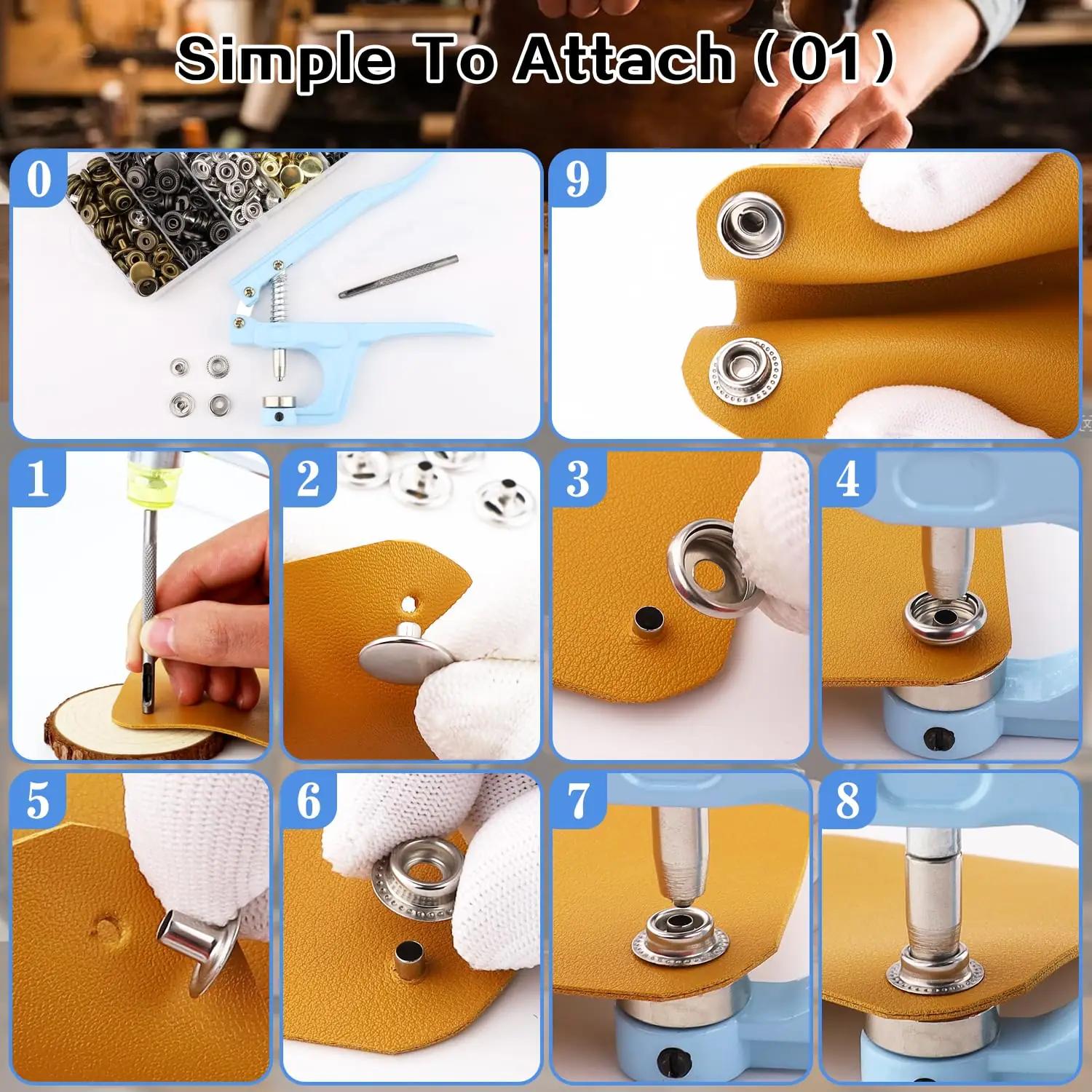 Simple To Attach (01)

0

9

1

2

3

4

5

6

7

8