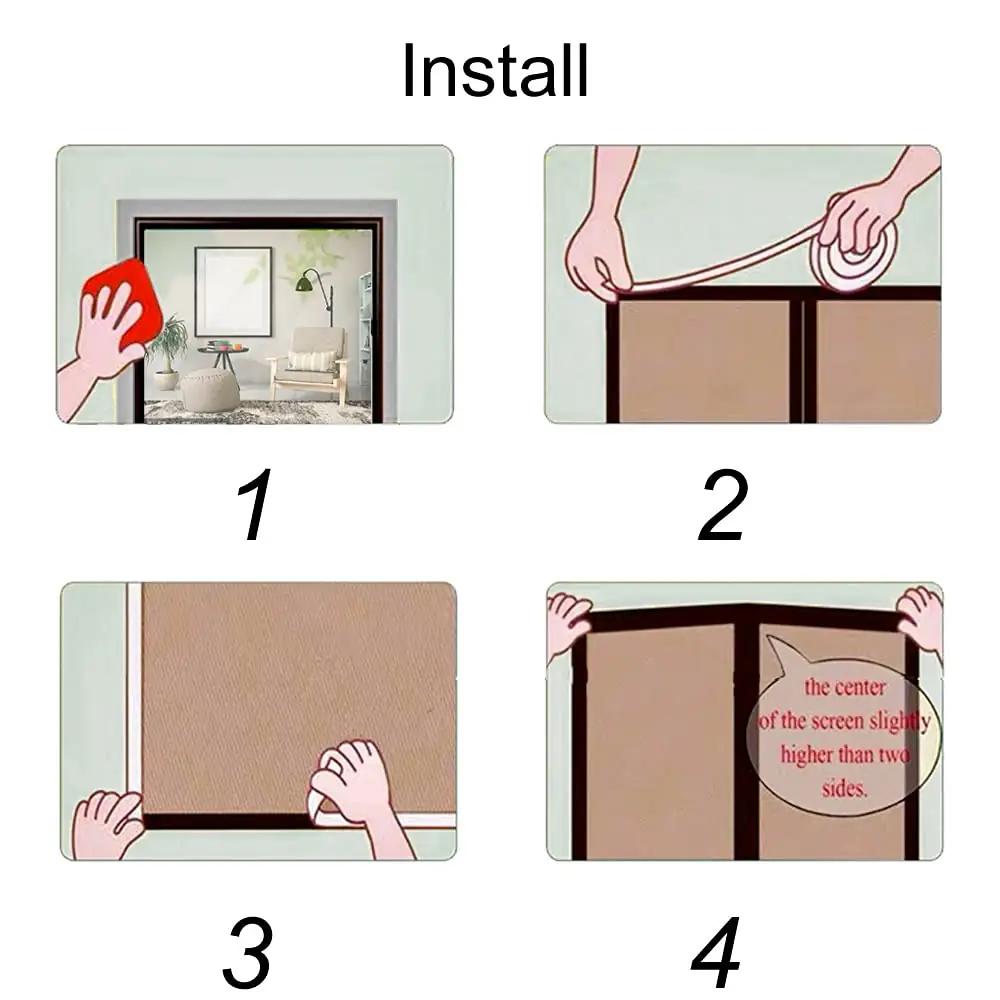 Install

1

2

3

the center of the screen slightly higher than two sides.

4