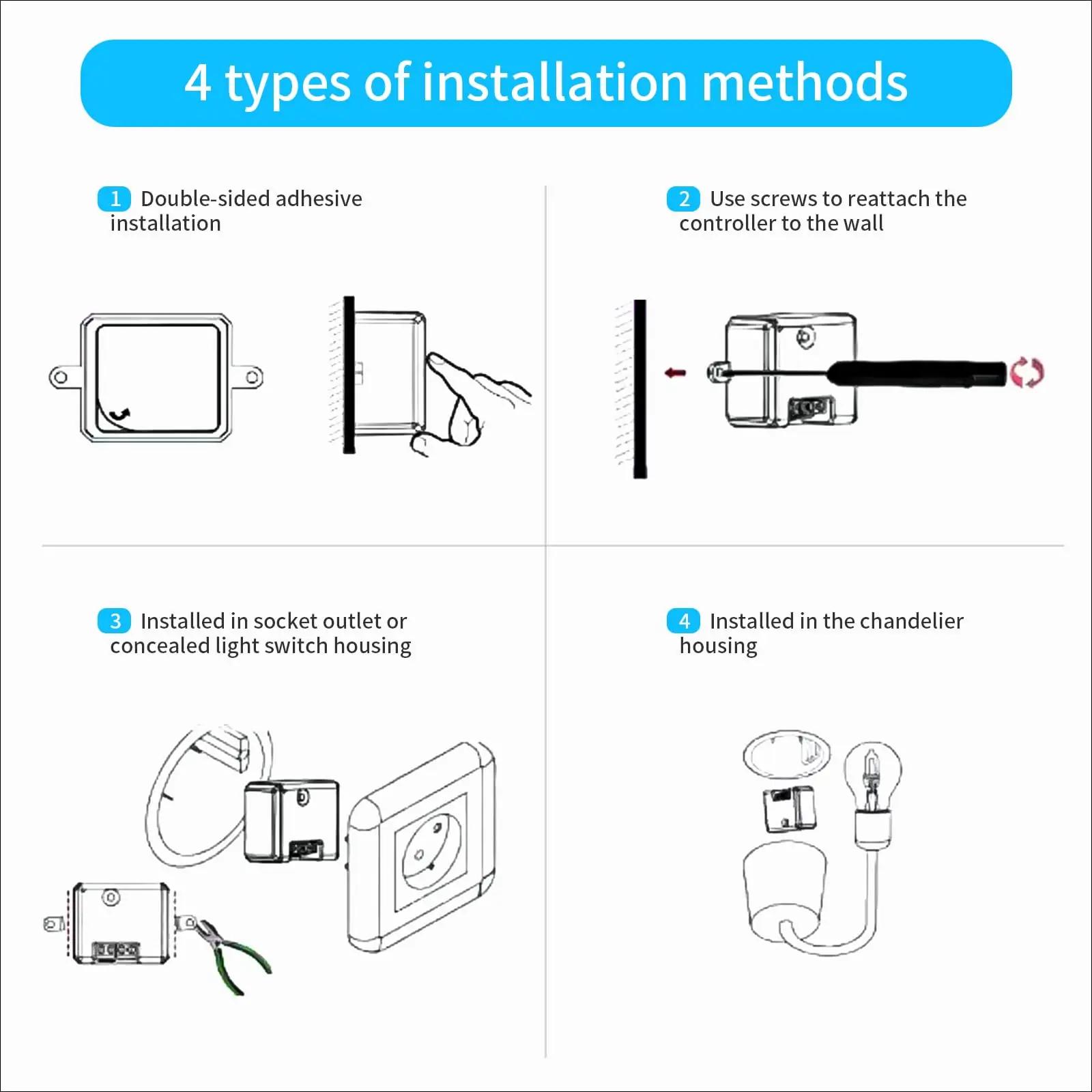 4 types of installation methods

1 Double-sided adhesive installation

2 Use screws to reattach the controller to the wall

3 Installed in socket outlet or concealed light switch housing

4 Installed in the chandelier housing