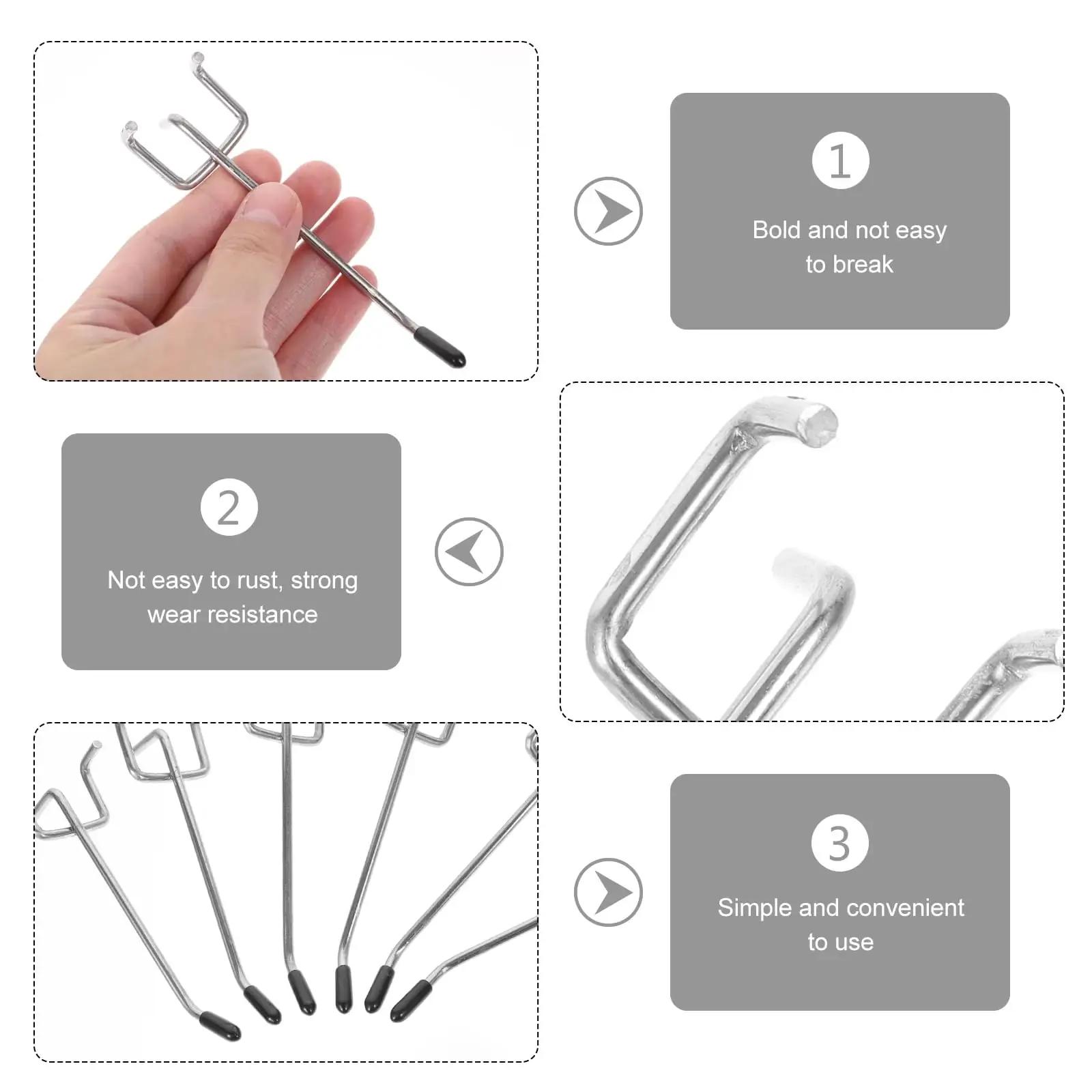 1

Bold and not easy to break

2

Not easy to rust, strong wear resistance

3

Simple and convenient to use