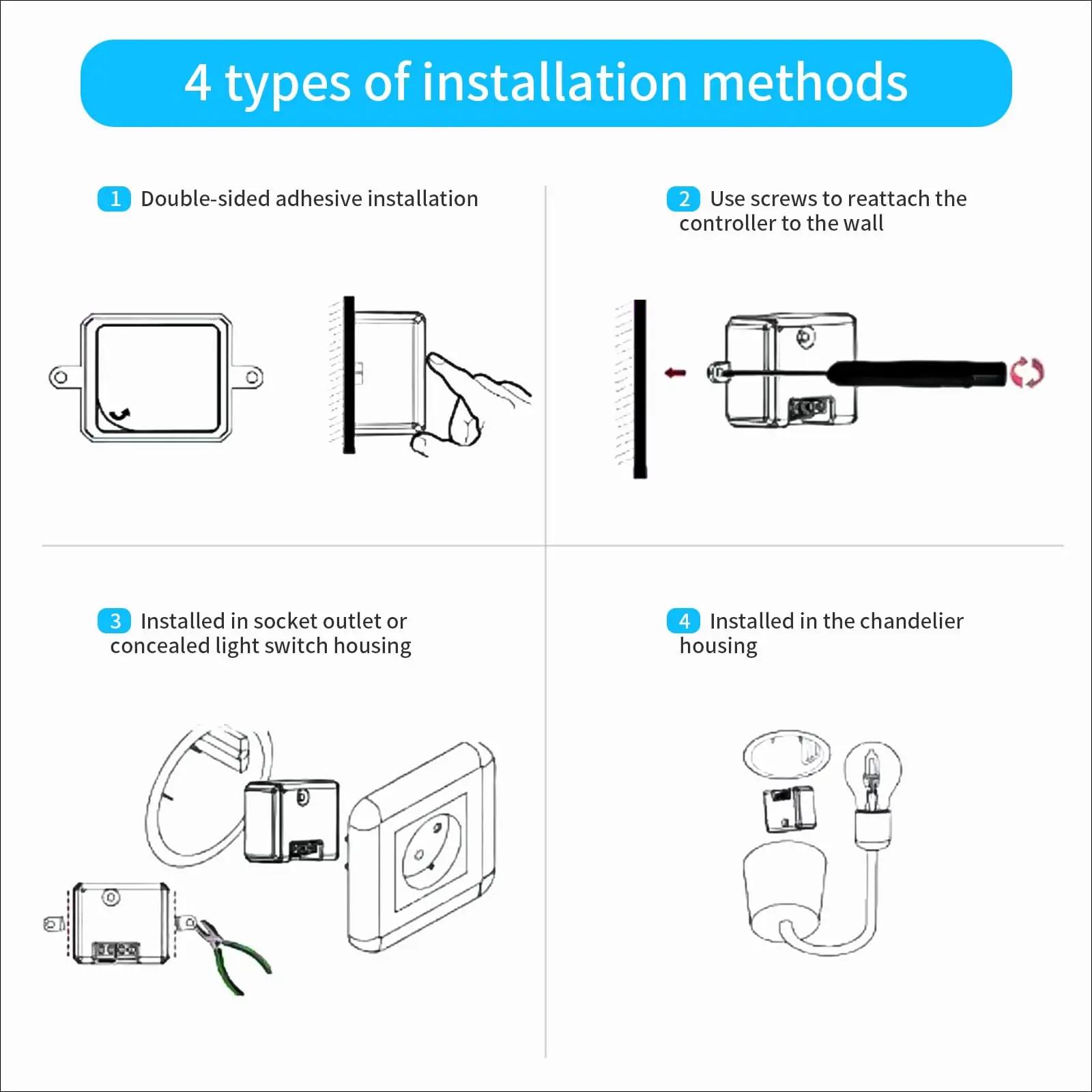 4 types of installation methods

1 Double-sided adhesive installation

2 Use screws to reattach the controller to the wall

3 Installed in socket outlet or concealed light switch housing

4 Installed in the chandelier housing