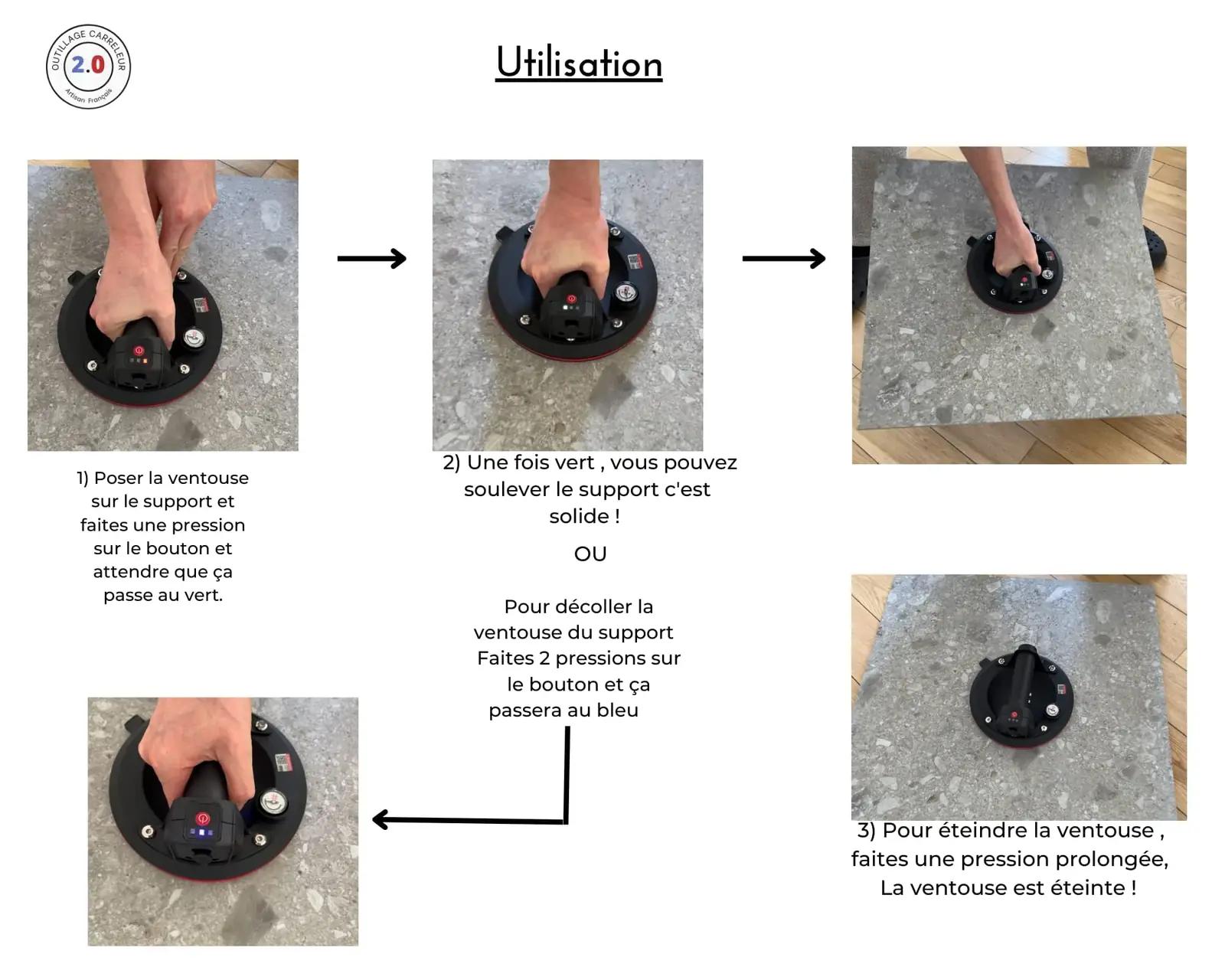 OUTILLAGE CARRELEUR 2.0 Artisan Français

Utilisation

1) Poser la ventouse sur le support et faites une pression sur le bouton et attendre que ça passe au vert.

2) Une fois vert , vous pouvez soulever le support c'est solide !

OU

Pour décoller la ventouse du support Faites 2 pressions sur le bouton et ça passera au bleu

3) Pour éteindre la ventouse , faites une pression prolongée, La ventouse est éteinte !