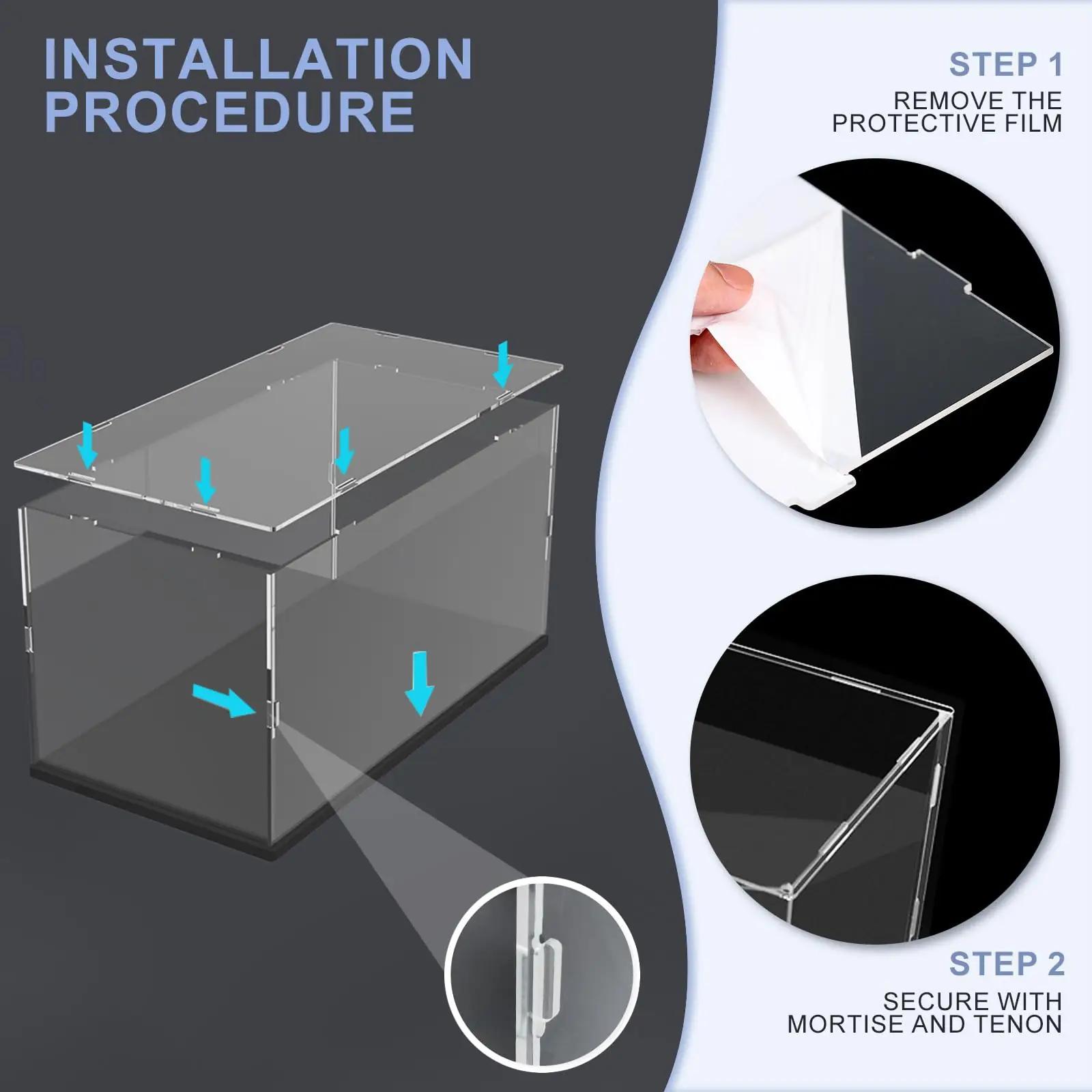 INSTALLATION PROCEDURE

STEP 1
REMOVE THE PROTECTIVE FILM

STEP 2
SECURE WITH MORTISE AND TENON