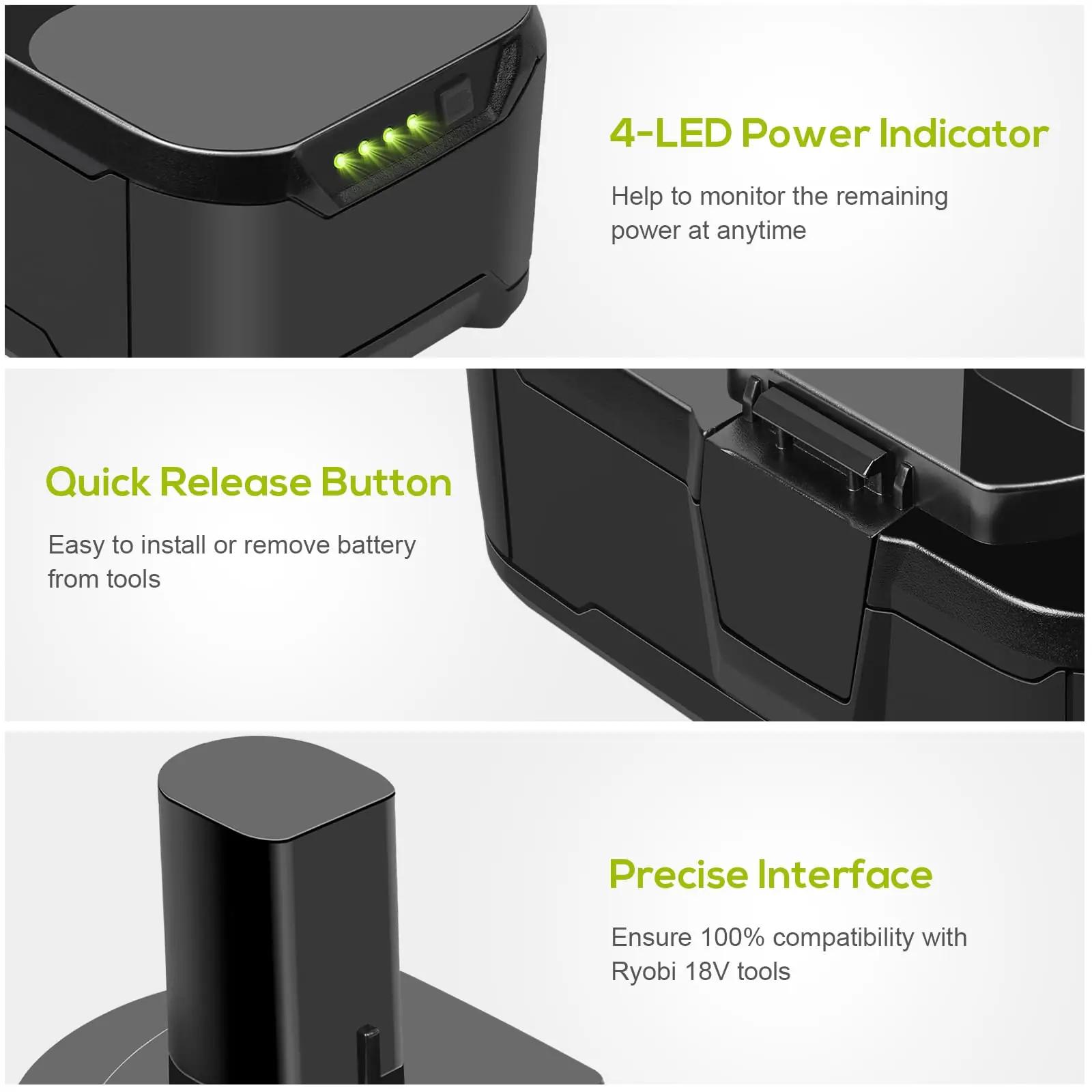 4-LED Power Indicator

Help to monitor the remaining power at anytime

Quick Release Button

Easy to install or remove battery from tools

Precise Interface

Ensure 100% compatibility with Ryobi 18V tools