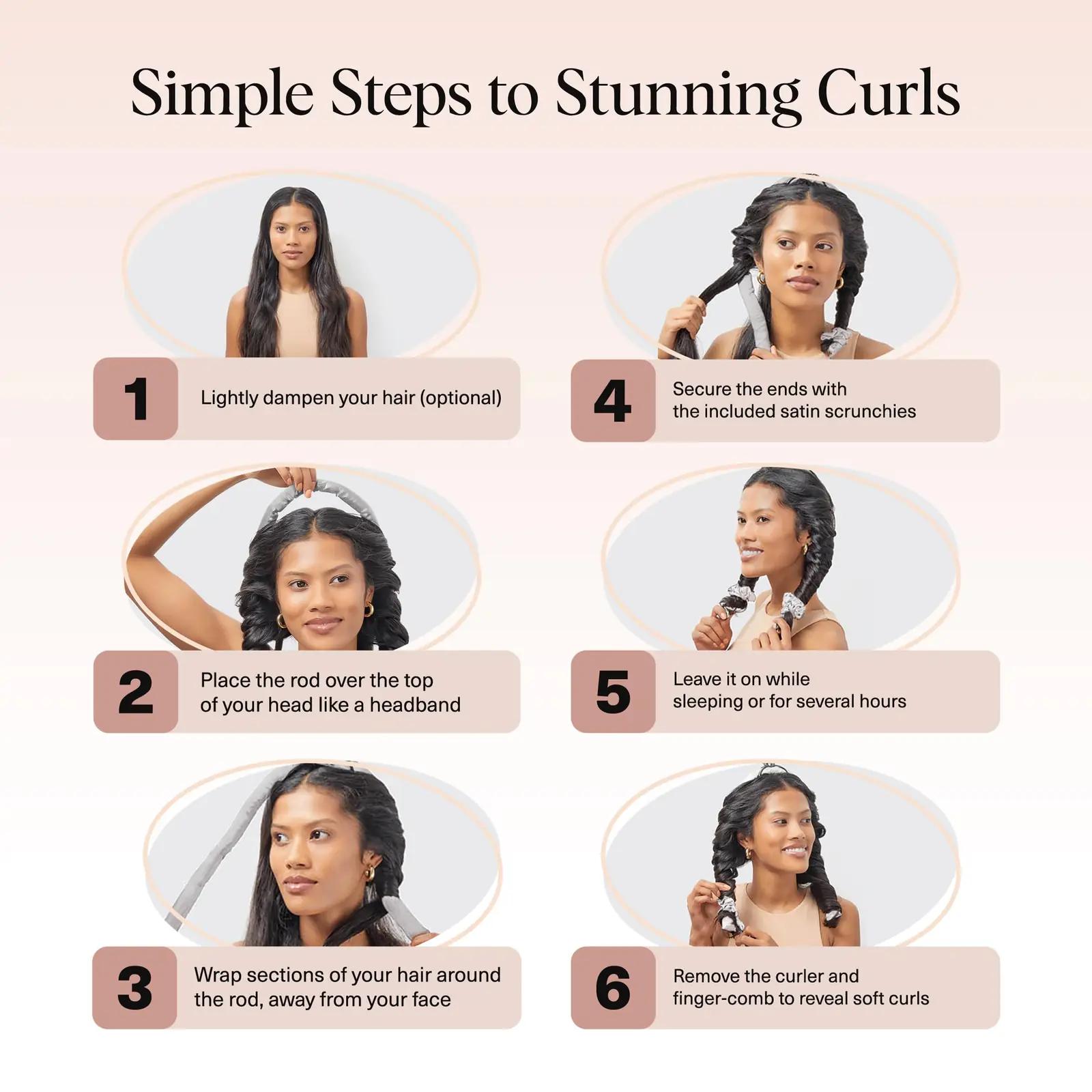 Simple Steps to Stunning Curls

1 Lightly dampen your hair (optional)

2 Place the rod over the top of your head like a headband

3 Wrap sections of your hair around the rod, away from your face

4 Secure the ends with the included satin scrunchies

5 Leave it on while sleeping or for several hours

6 Remove the curler and finger-comb to reveal soft curls