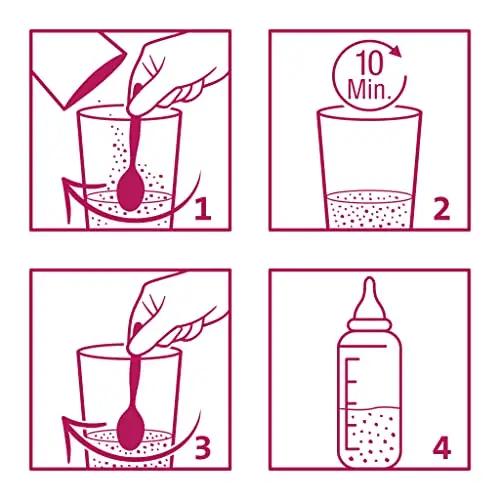 1

10
Min.

2

3

4