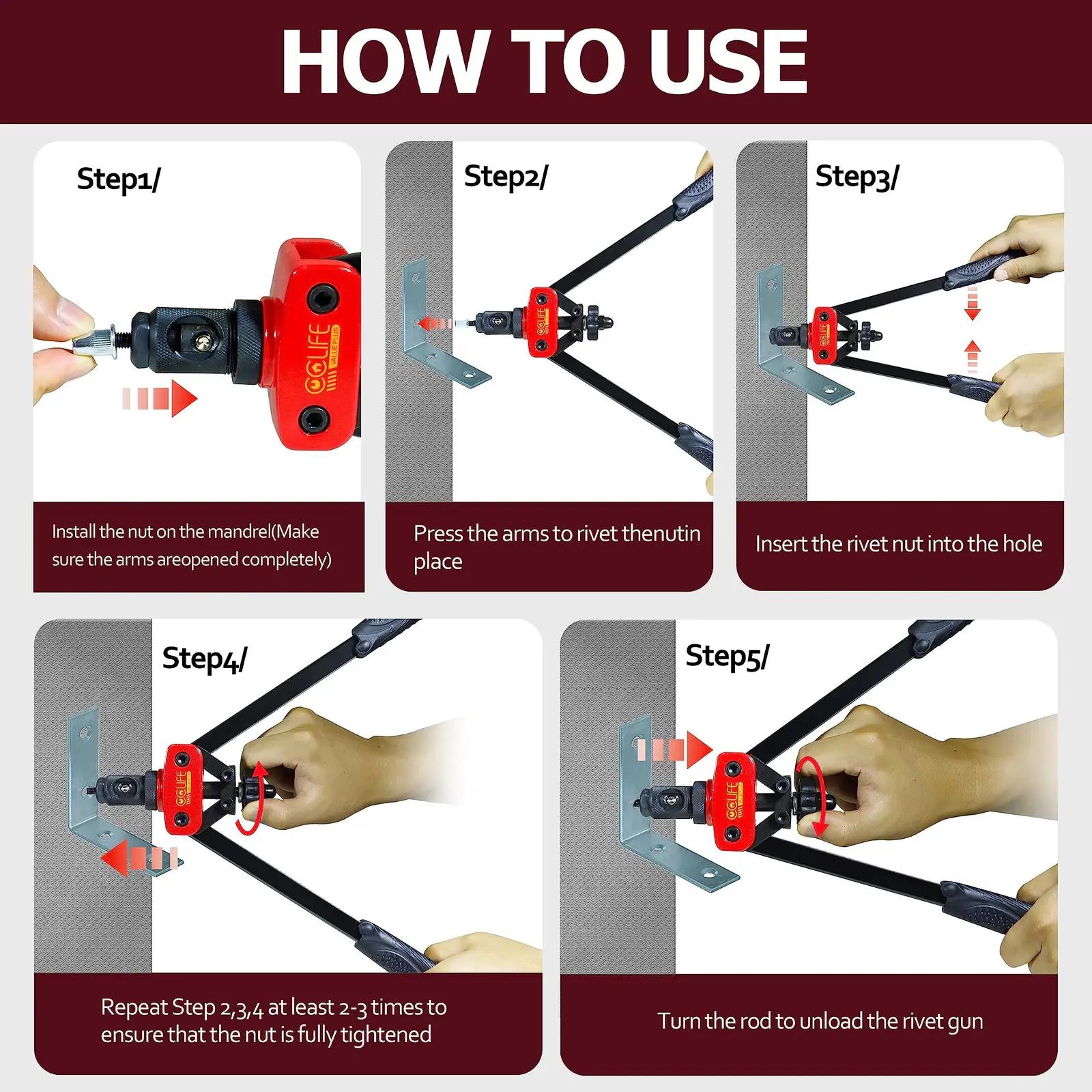 HOW TO USE

Step1/

CCLIFE VALUE PLUS

Install the nut on the mandrel(Make sure the arms areopened completely)

Step2/

CCLIFE

Press the arms to rivet thenutin place

Step3/

CCLIFE

Insert the rivet nut into the hole

Step4/

CCLIFE

Repeat Step 2,3,4 at least 2-3 times to ensure that the nut is fully tightened

Step5/

CCLIFE

Turn the rod to unload the rivet gun