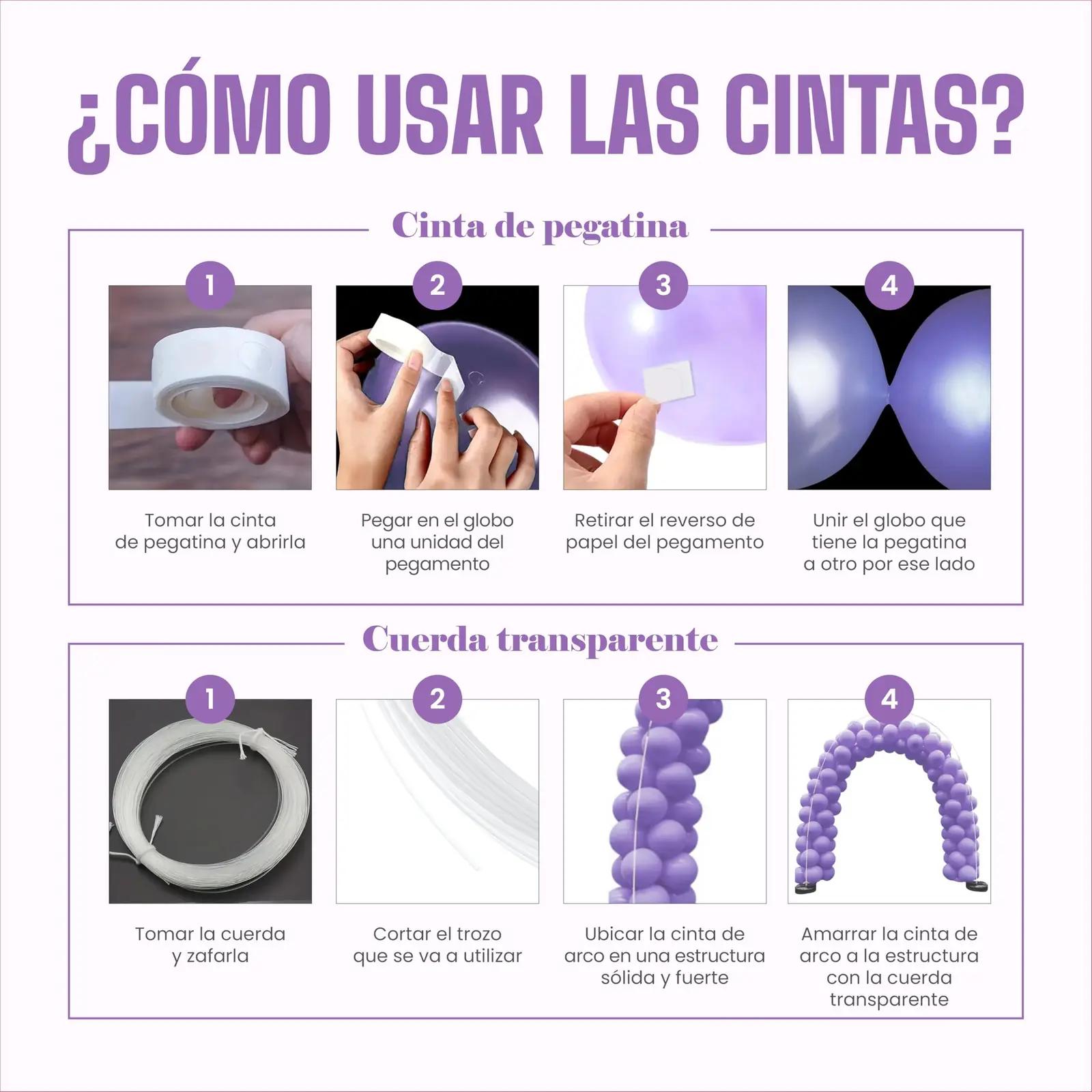 ¿CÓMO USAR LAS CINTAS?

Cinta de pegatina

1

Tomar la cinta de pegatina y abrirla

2

Pegar en el globo una unidad del pegamento

3

Retirar el reverso de papel del pegamento

4

Unir el globo que tiene la pegatina a otro por ese lado

Cuerda transparente

1

Tomar la cuerda y zafarla

2

Cortar el trozo que se va a utilizar

3

Ubicar la cinta de arco en una estructura sólida y fuerte

4

Amarrar la cinta de arco a la estructura con la cuerda transparente