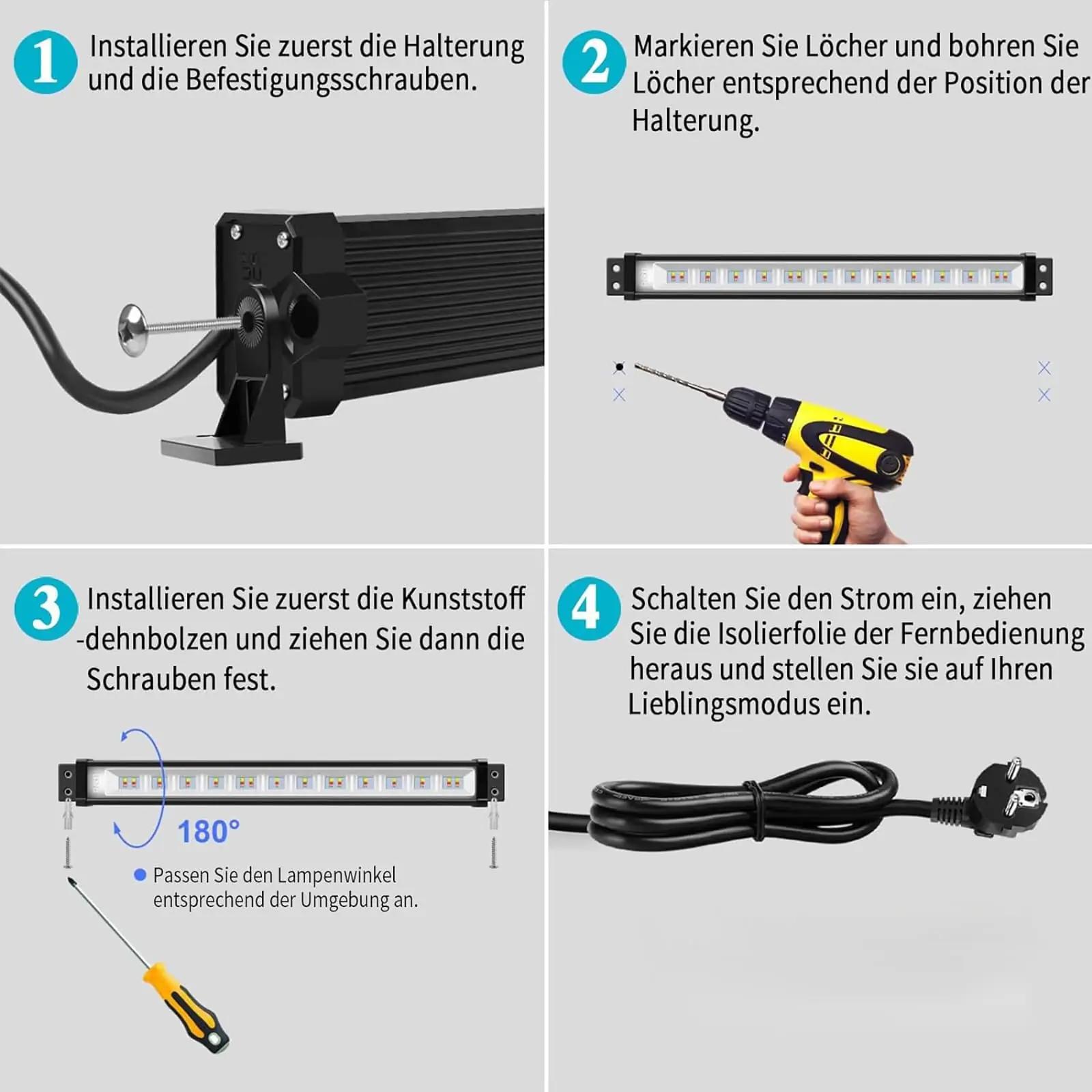 1 Installieren Sie zuerst die Halterung und die Befestigungsschrauben.

2 Markieren Sie Löcher und bohren Sie Löcher entsprechend der Position der Halterung.

3 Installieren Sie zuerst die Kunststoff -dehnbolzen und ziehen Sie dann die Schrauben fest.

180°

Passen Sie den Lampenwinkel entsprechend der Umgebung an.

4 Schalten Sie den Strom ein, ziehen Sie die Isolierfolie der Fernbedienung heraus und stellen Sie sie auf Ihren Lieblingsmodus ein.