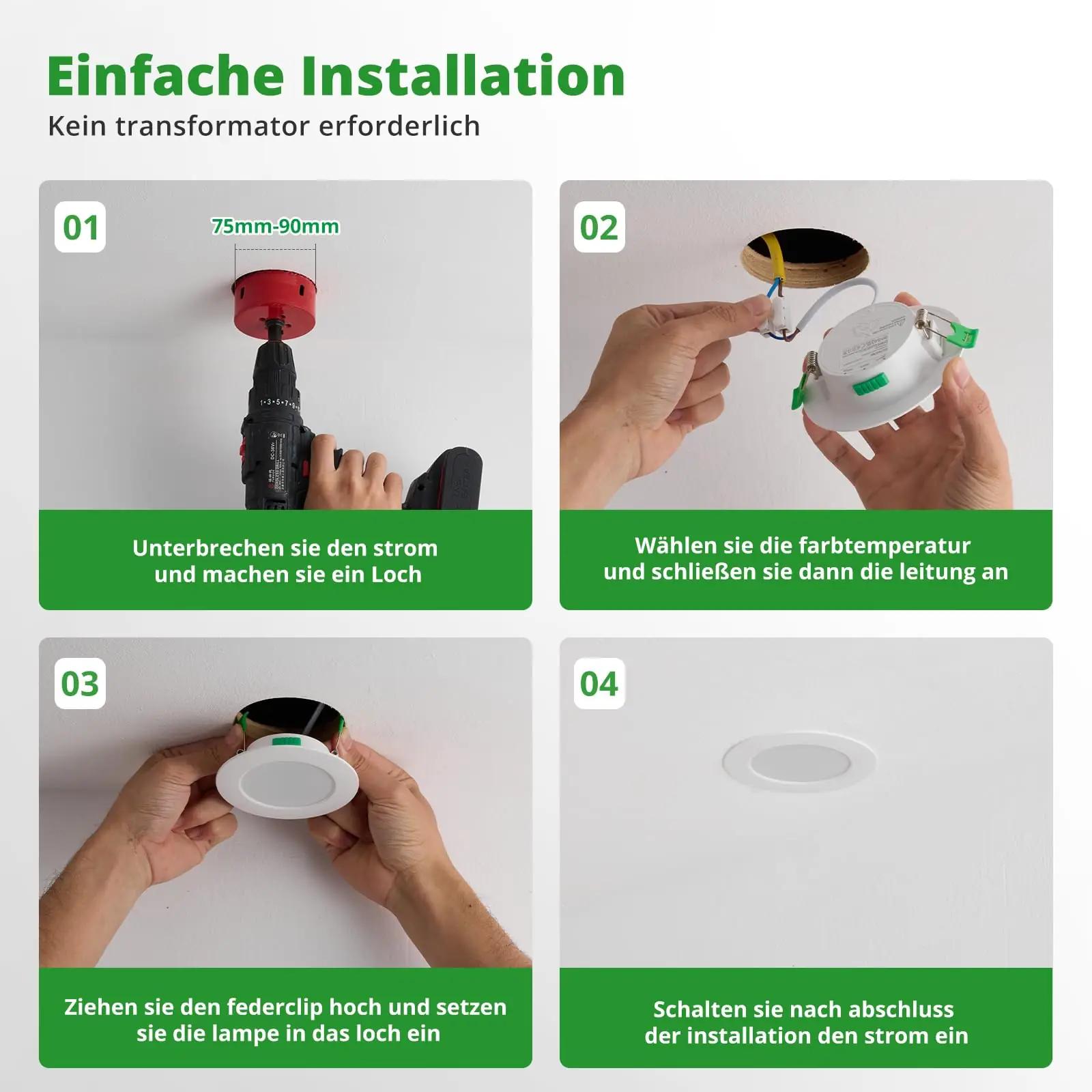 Einfache Installation

Kein transformator erforderlich

01

75mm-90mm

Unterbrechen sie den strom und machen sie ein Loch

02

Wählen sie die farbtemperatur und schließen sie dann die leitung an

03

Ziehen sie den federclip hoch und setzen sie die lampe in das loch ein

04

Schalten sie nach abschluss der installation den strom ein