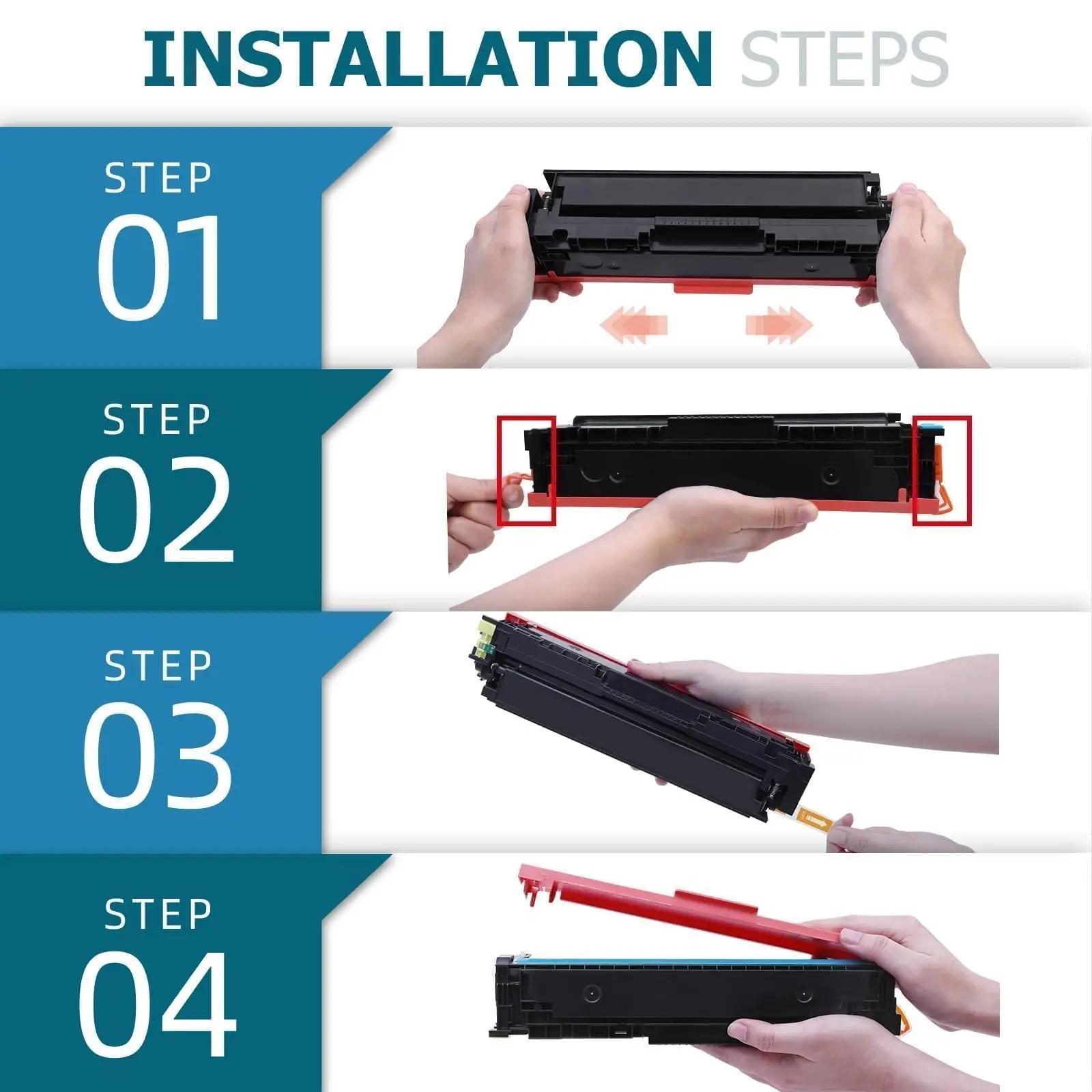 INSTALLATION STEPS

STEP
01

STEP
02

STEP
03

STEP
04