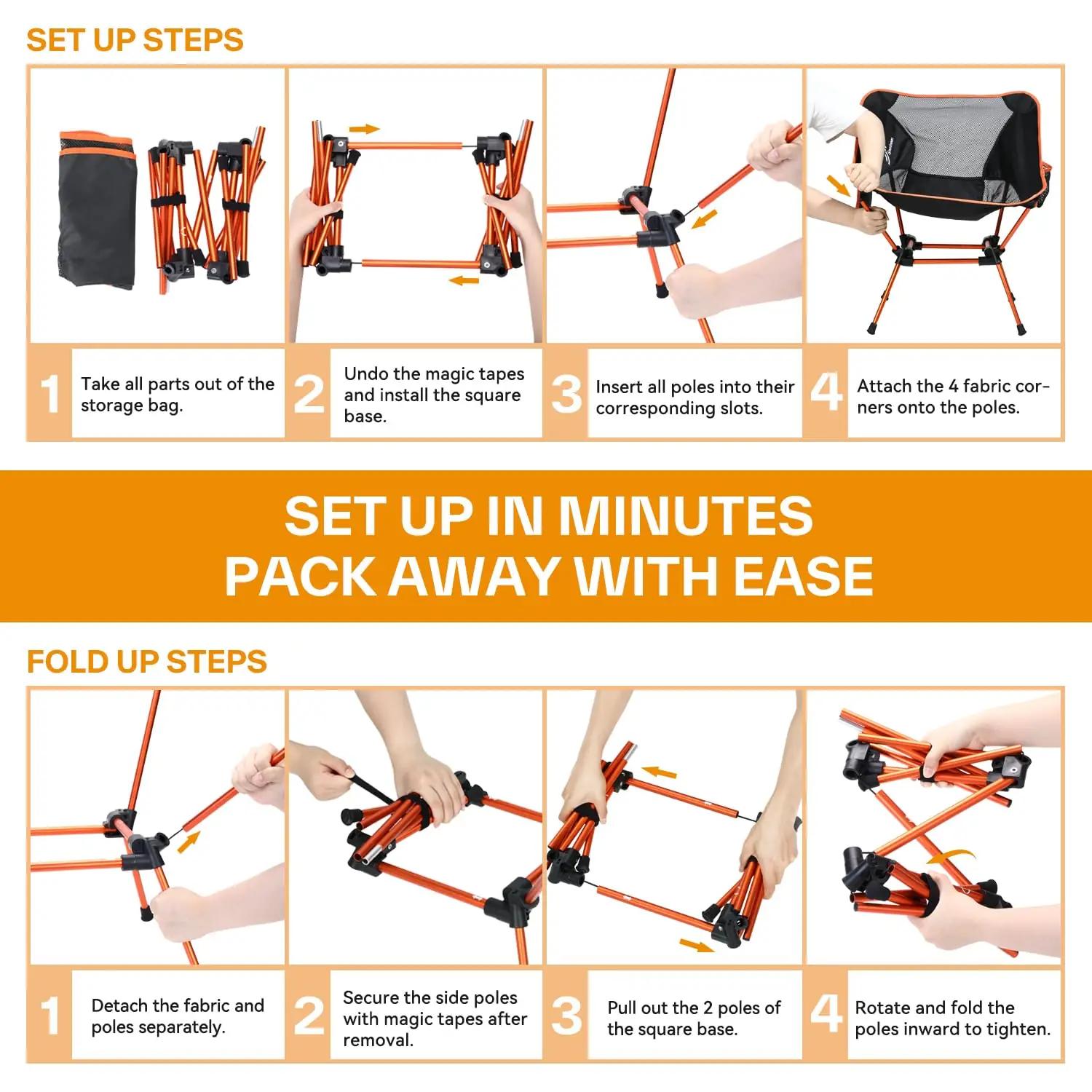 SET UP STEPS

1 Take all parts out of the storage bag.

2 Undo the magic tapes and install the square base.

3 Insert all poles into their corresponding slots.

4 Attach the 4 fabric corners onto the poles.

SET UP IN MINUTES
PACK AWAY WITH EASE

FOLD UP STEPS

1 Detach the fabric and poles separately.

2 Secure the side poles with magic tapes after removal.

3 Pull out the 2 poles of the square base.

4 Rotate and fold the poles inward to tighten.