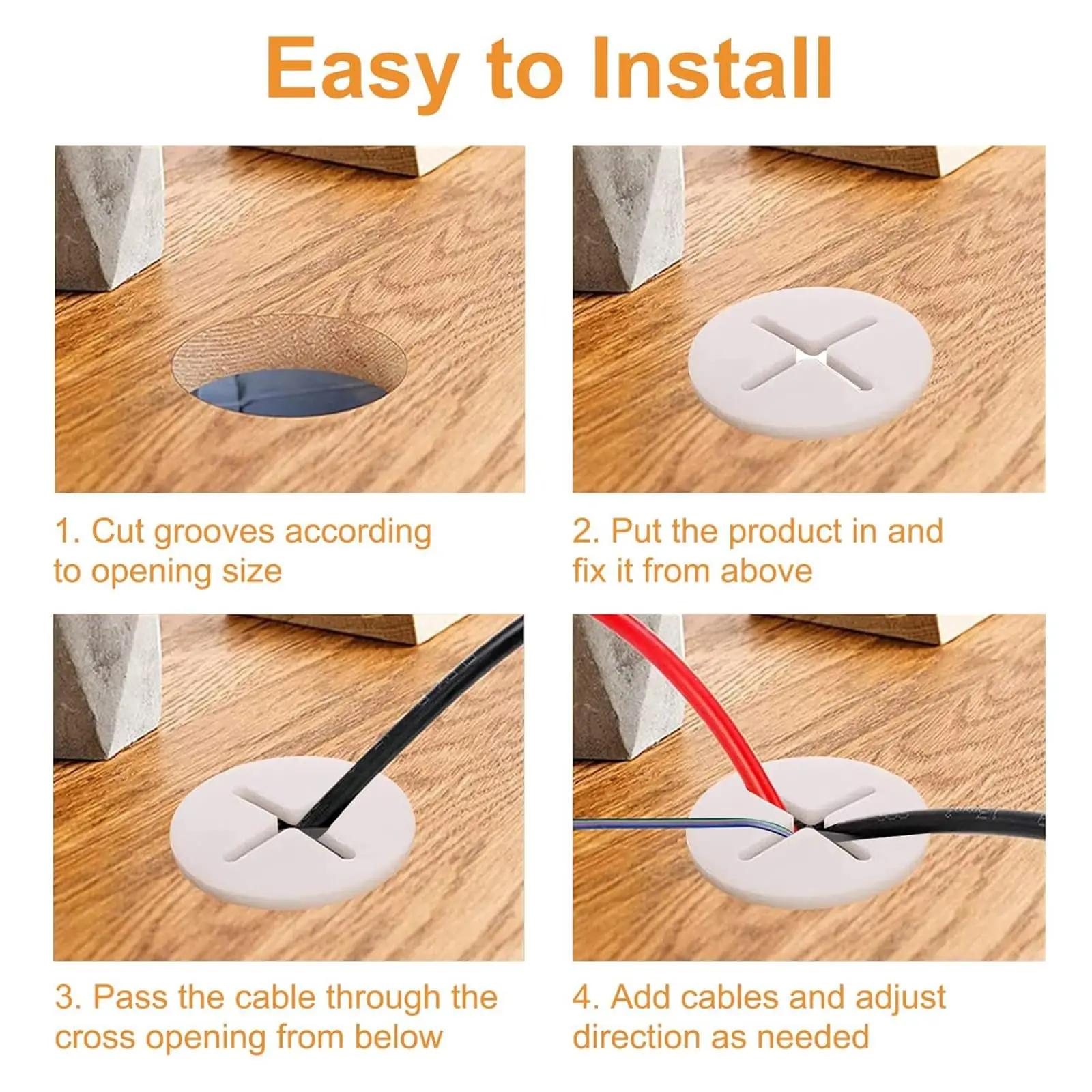 Easy to Install

1. Cut grooves according to opening size

2. Put the product in and fix it from above

3. Pass the cable through the cross opening from below

4. Add cables and adjust direction as needed