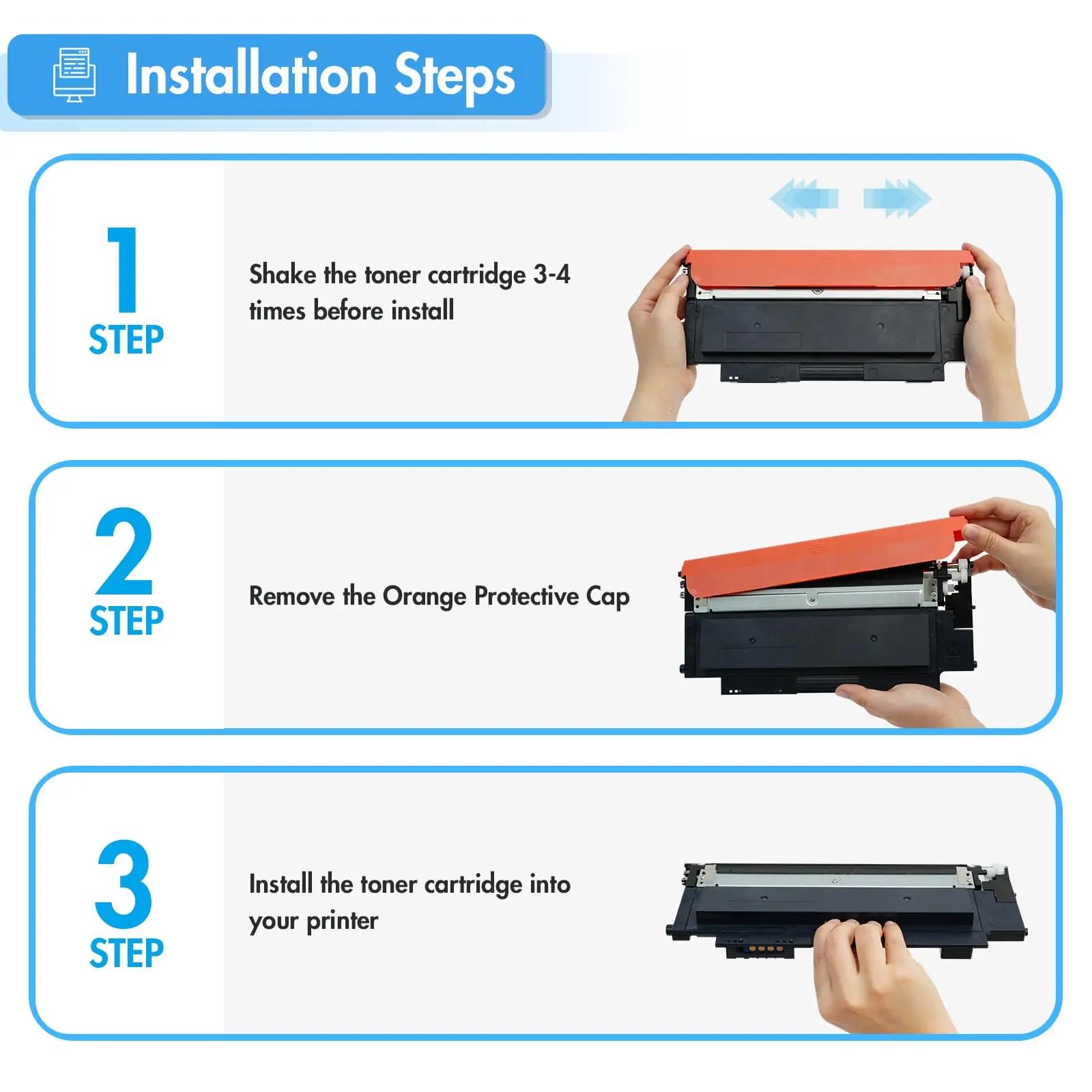 Installation Steps

1
STEP

Shake the toner cartridge 3-4 times before install

2
STEP

Remove the Orange Protective Cap

3
STEP

Install the toner cartridge into your printer