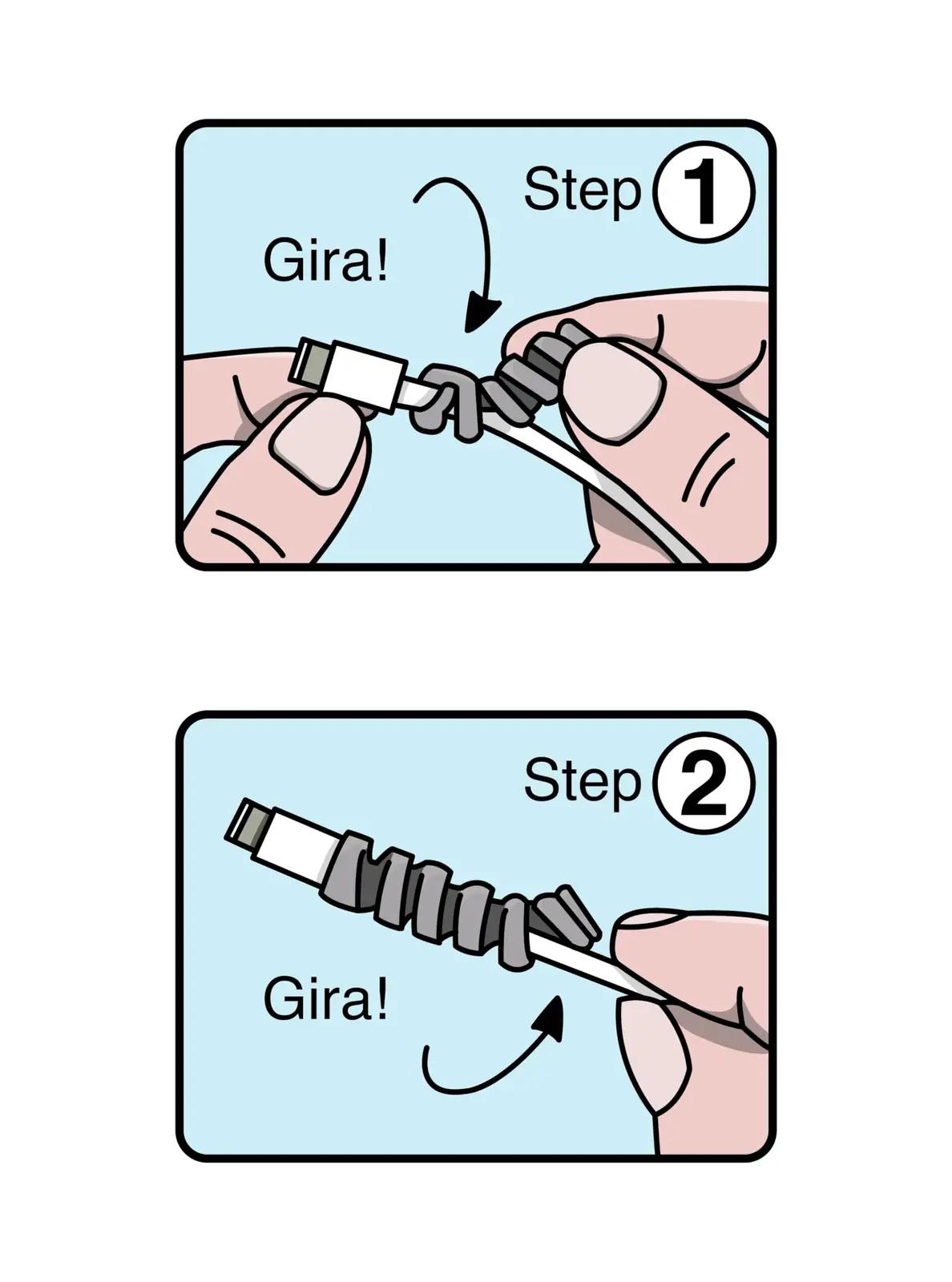 Step 1

Gira!

Step 2

Gira!