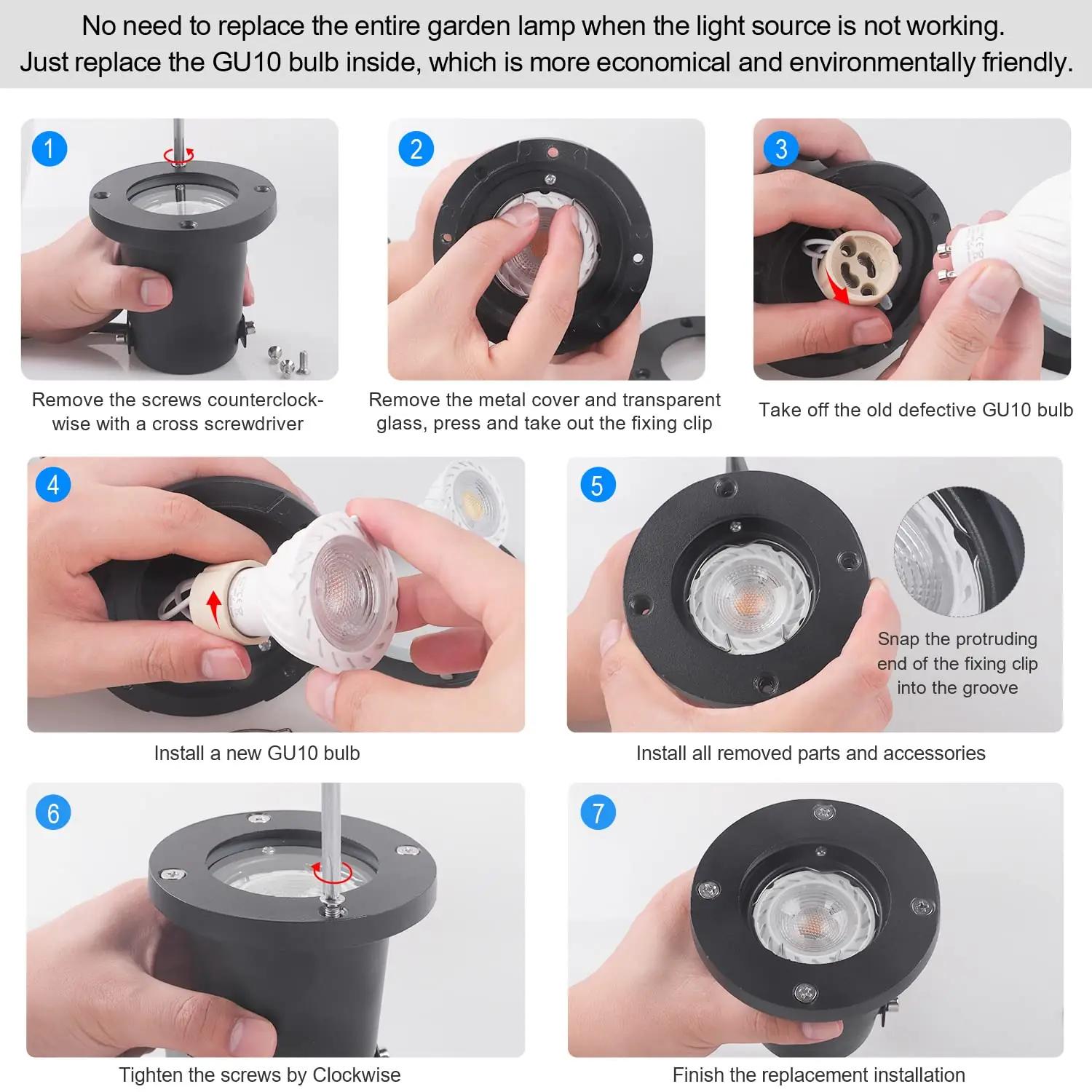 No need to replace the entire garden lamp when the light source is not working.
Just replace the GU10 bulb inside, which is more economical and environmentally friendly.

1

Remove the screws counterclockwise with a cross screwdriver

2

Remove the metal cover and transparent glass, press and take out the fixing clip

3

Take off the old defective GU10 bulb

4

Install a new GU10 bulb

5

Snap the protruding end of the fixing clip into the groove

Install all removed parts and accessories

6

Tighten the screws by Clockwise

7

Finish the replacement installation