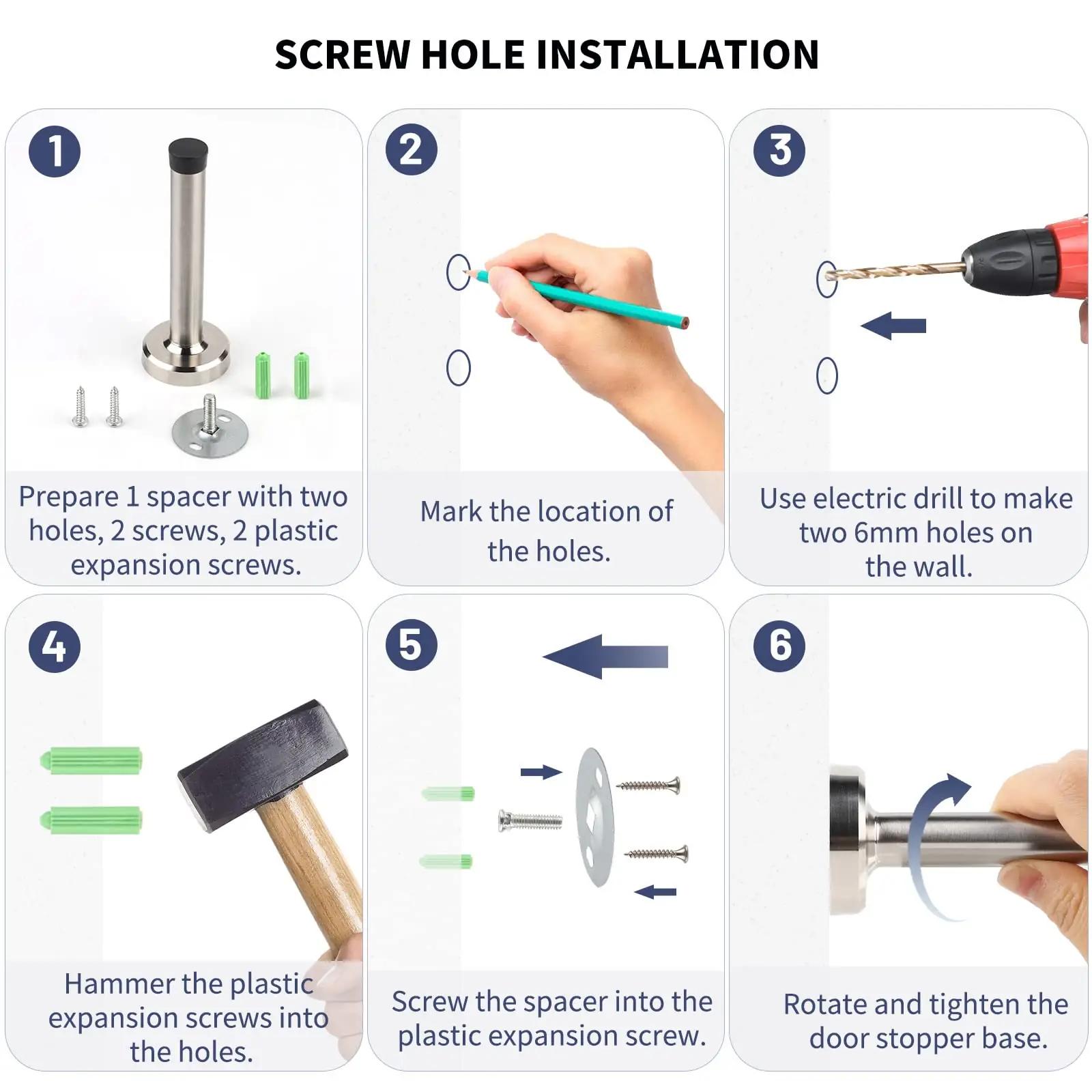 SCREW HOLE INSTALLATION

1

Prepare 1 spacer with two holes, 2 screws, 2 plastic expansion screws.

2

Mark the location of the holes.

3

Use electric drill to make two 6mm holes on the wall.

4

Hammer the plastic expansion screws into the holes.

5

Screw the spacer into the plastic expansion screw.

6

Rotate and tighten the door stopper base.