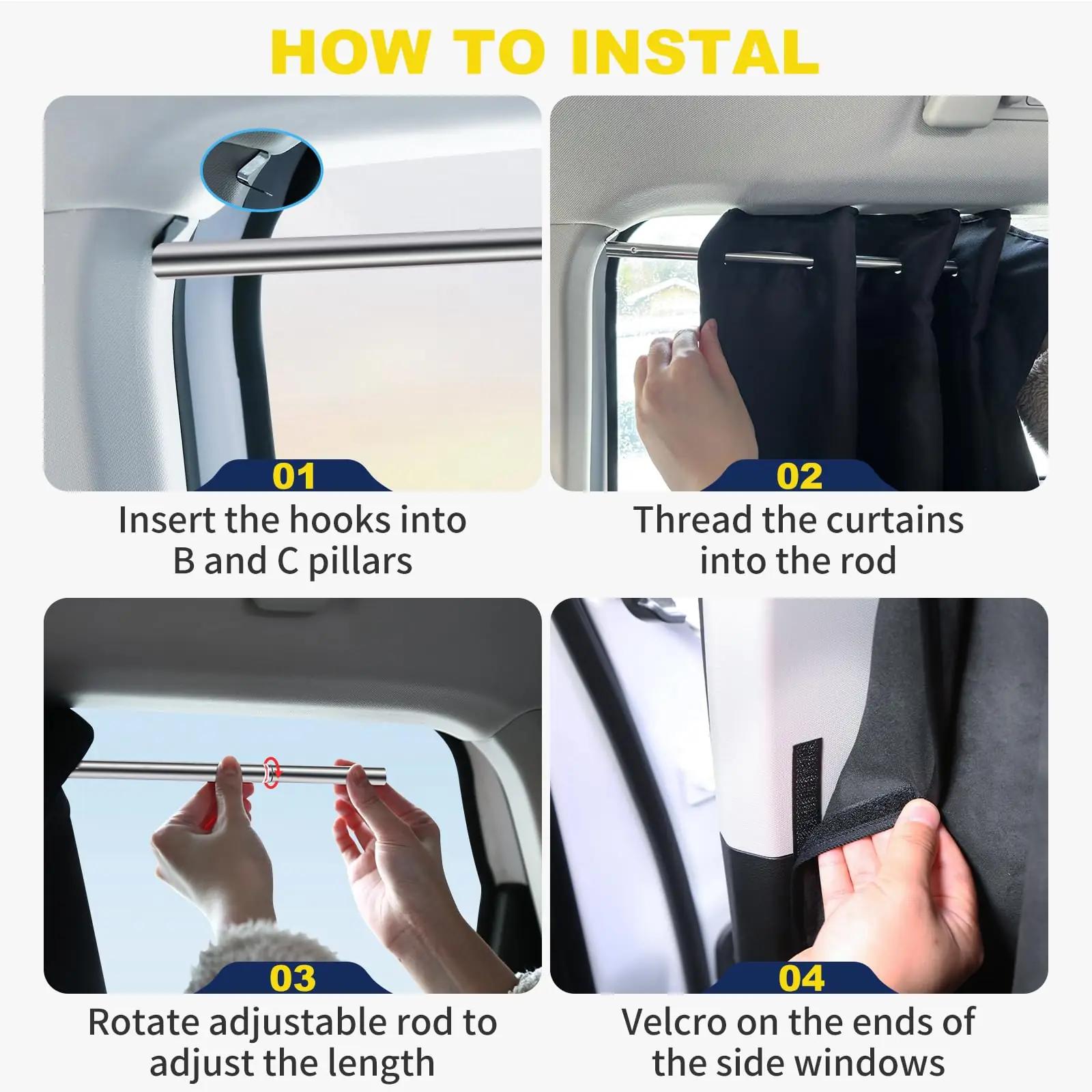 HOW TO INSTAL

01
Insert the hooks into B and C pillars

02
Thread the curtains into the rod

03
Rotate adjustable rod to adjust the length

04
Velcro on the ends of the side windows