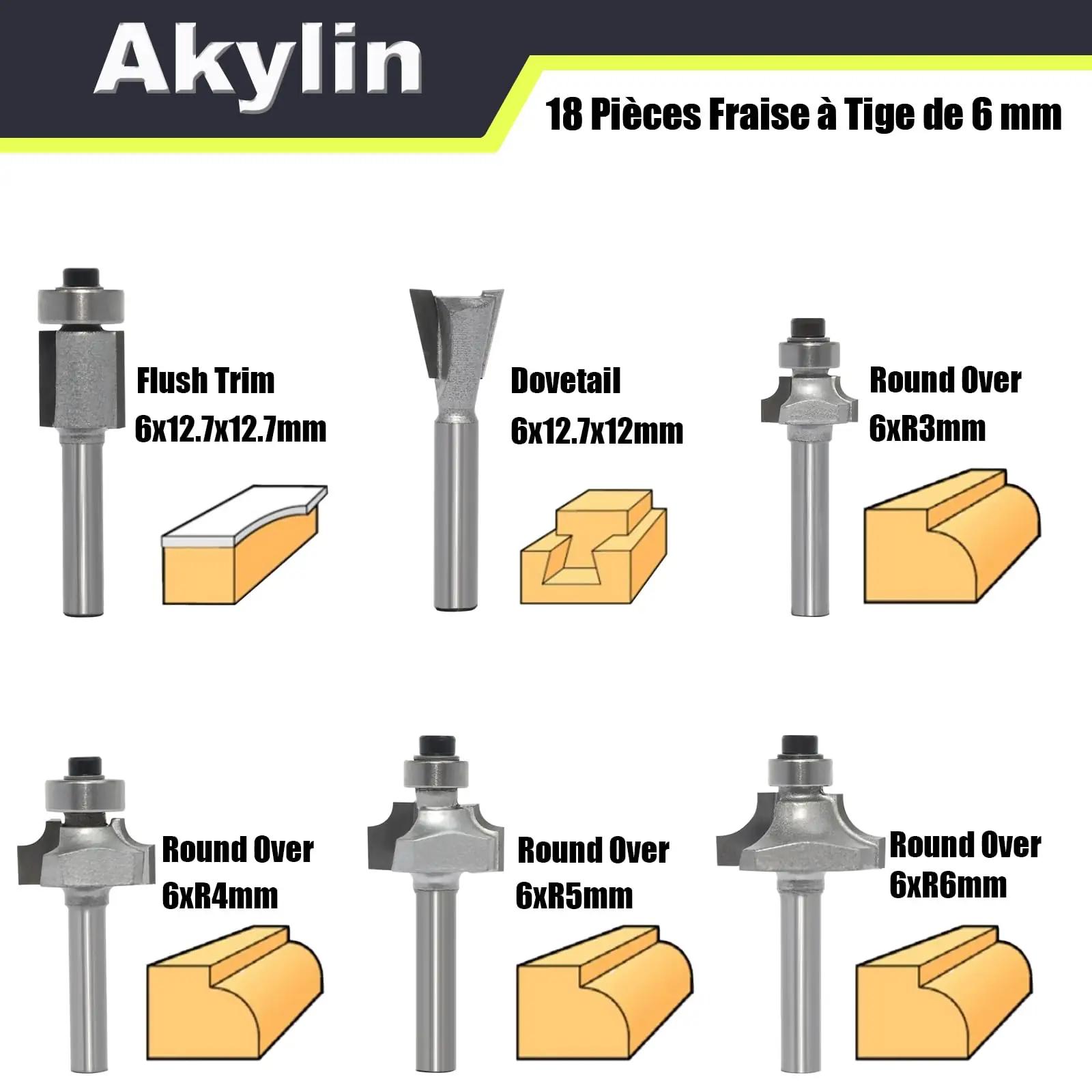 Akylin

18 Pièces Fraise à Tige de 6 mm

Flush Trim
6x12.7x12.7mm

Dovetail
6x12.7x12mm

Round Over
6xR3mm

Round Over
6xR4mm

Round Over
6xR5mm

Round Over
6xR6mm