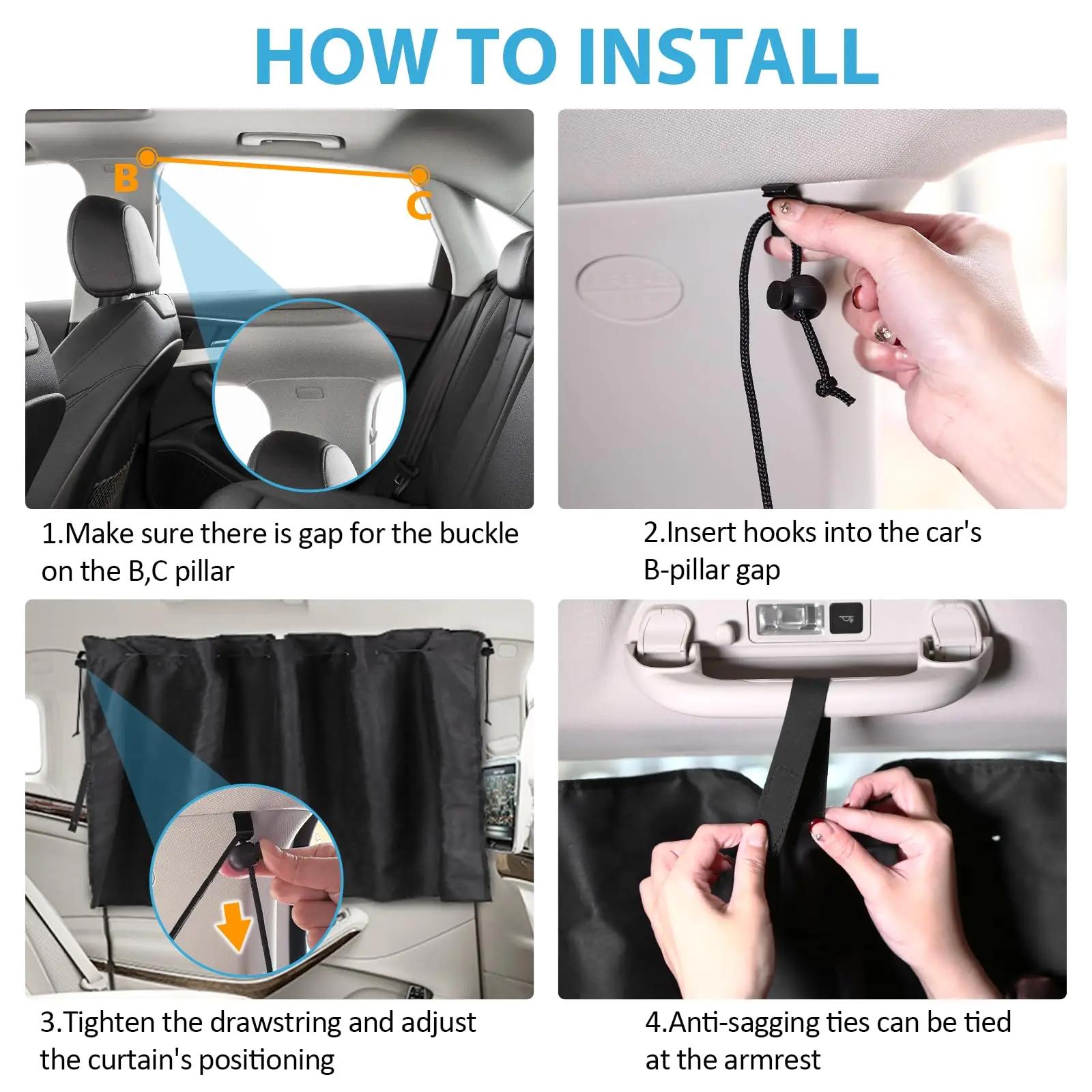 HOW TO INSTALL

B

C

1.Make sure there is gap for the buckle on the B,C pillar

2.Insert hooks into the car's B-pillar gap

3.Tighten the drawstring and adjust the curtain's positioning

4.Anti-sagging ties can be tied at the armrest