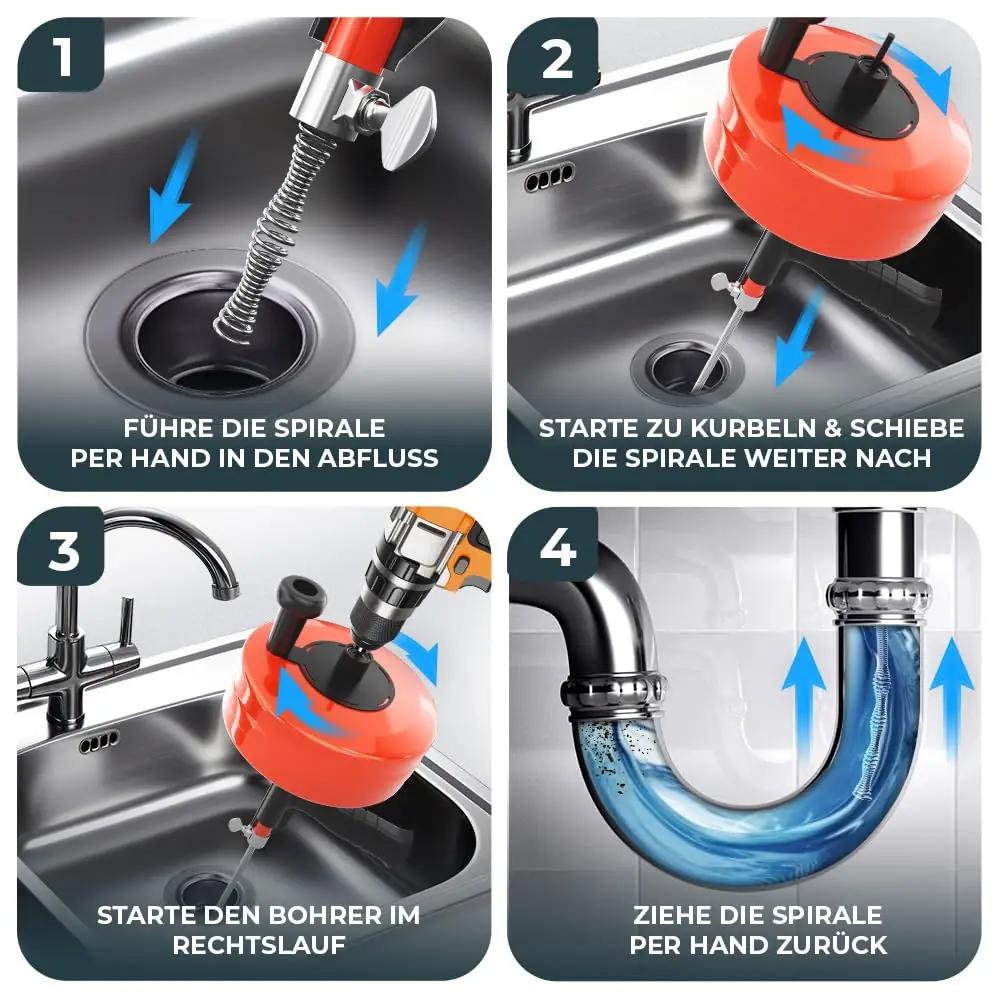 1

FÜHRE DIE SPIRALE PER HAND IN DEN ABFLUSS

2

STARTE ZU KURBELN & SCHIEBE DIE SPIRALE WEITER NACH

3

STARTE DEN BOHRER IM RECHTSLAUF

4

ZIEHE DIE SPIRALE PER HAND ZURÜCK