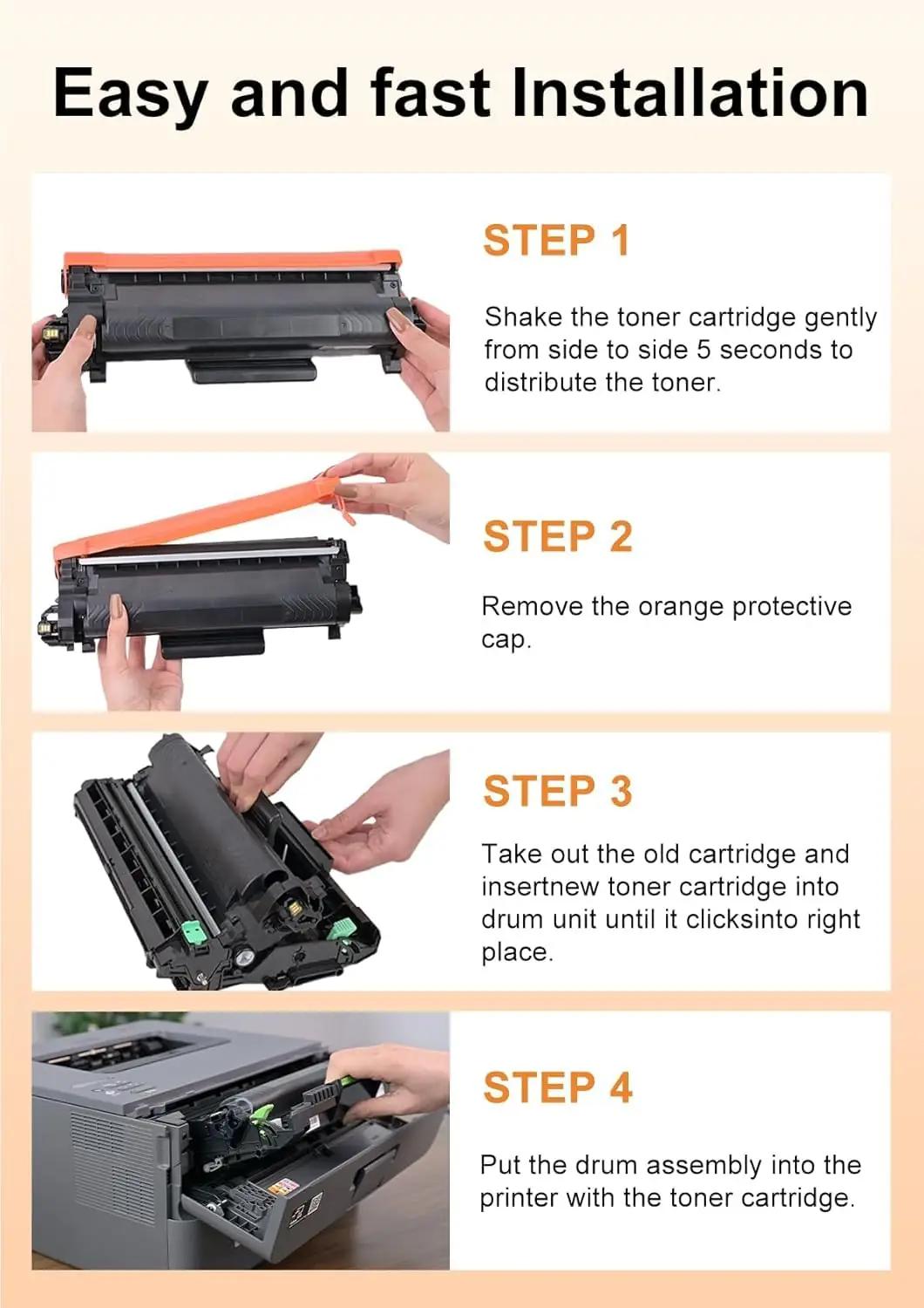 Easy and fast Installation

STEP 1

Shake the toner cartridge gently from side to side 5 seconds to distribute the toner.

STEP 2

Remove the orange protective cap.

STEP 3

Take out the old cartridge and insertnew toner cartridge into drum unit until it clicksinto right place.

STEP 4

Put the drum assembly into the printer with the toner cartridge.