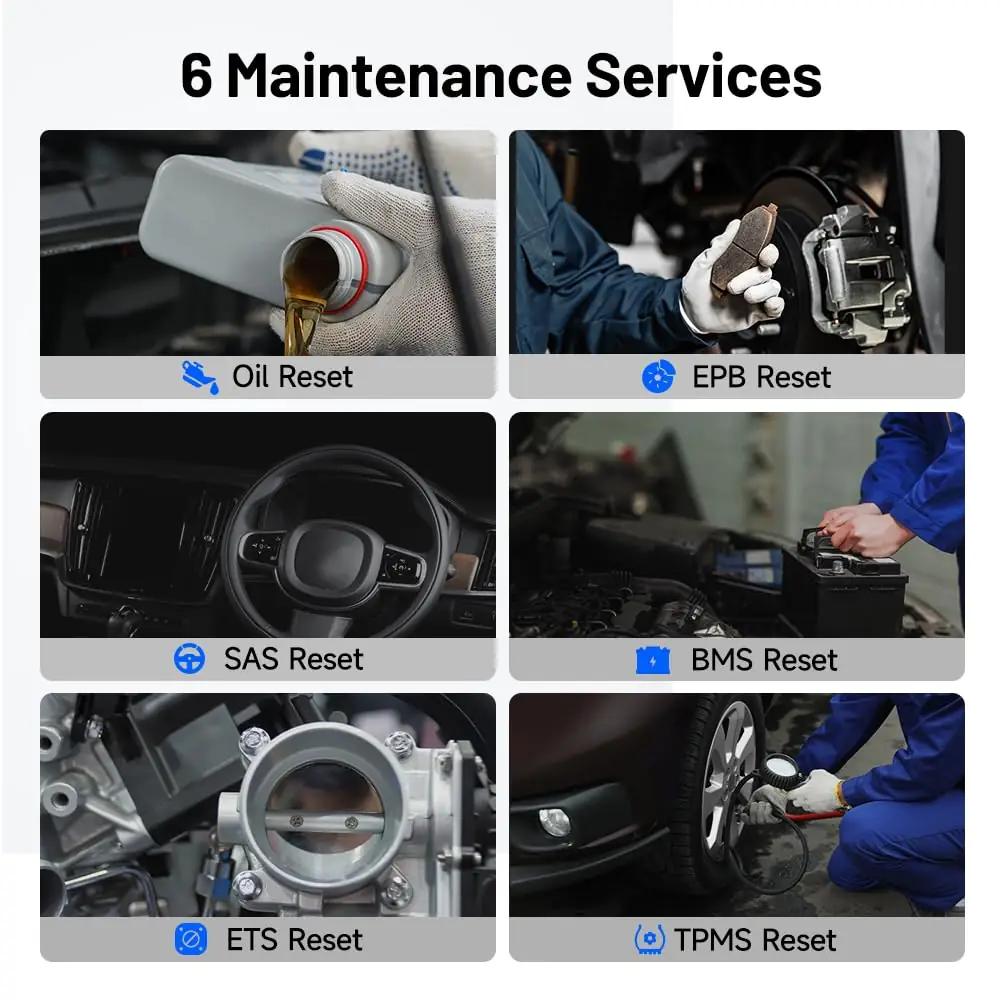 6 Maintenance Services

Oil Reset

EPB Reset

SAS Reset

BMS Reset

ETS Reset

TPMS Reset