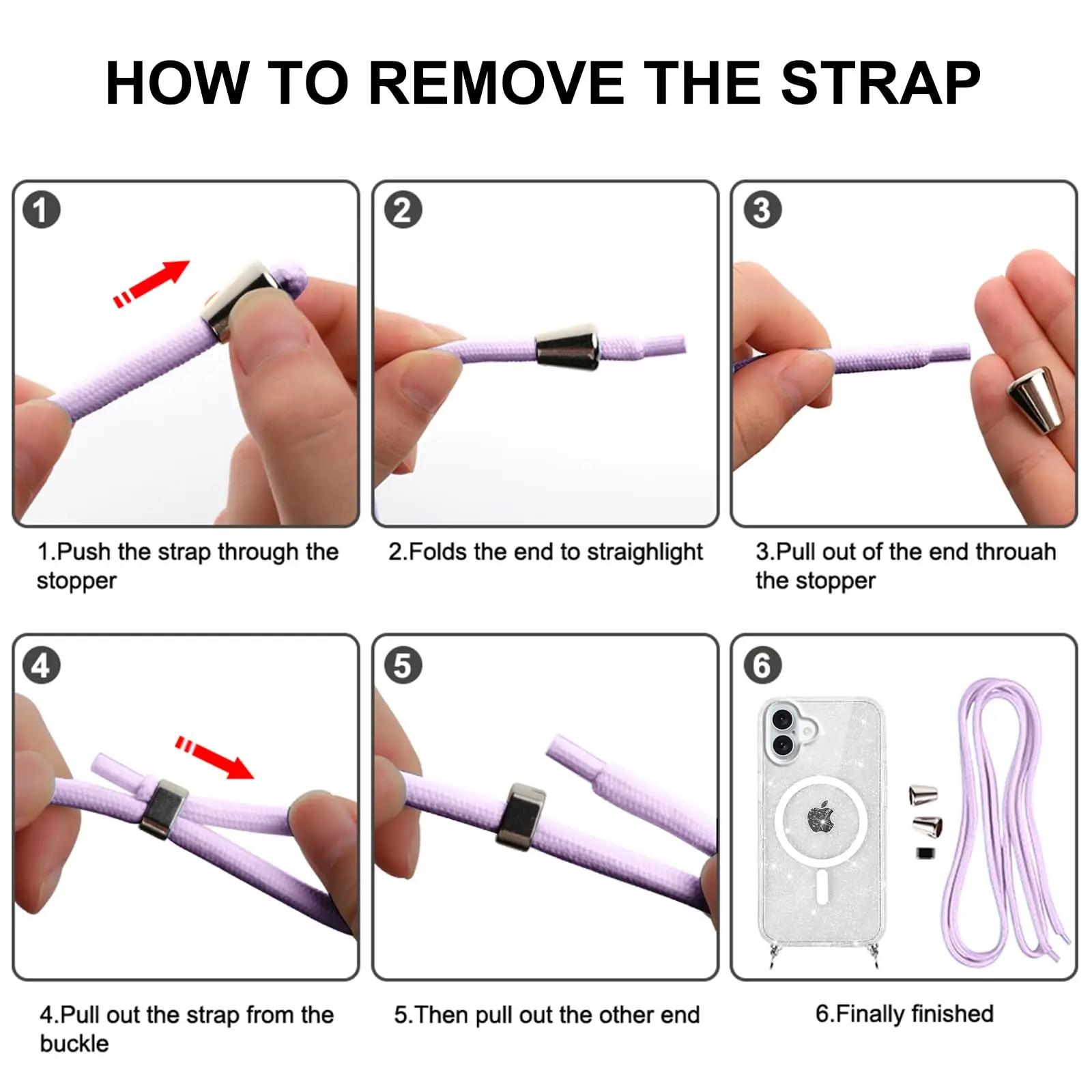 HOW TO REMOVE THE STRAP

1

2

3

1.Push the strap through the stopper

2.Folds the end to straighlight

3.Pull out of the end throuah the stopper

4

5

6

4.Pull out the strap from the buckle

5.Then pull out the other end

6.Finally finished