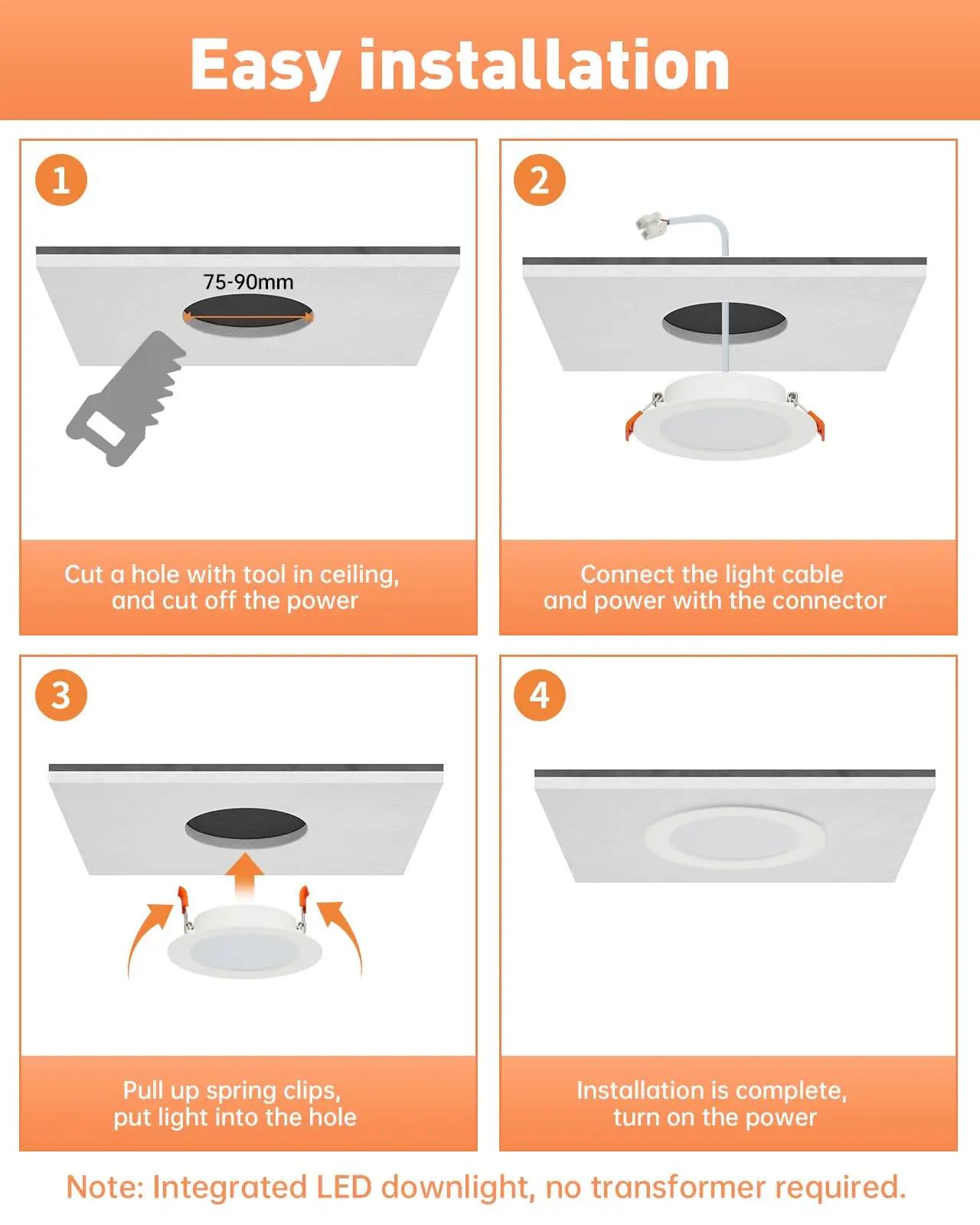 Easy installation

1

75-90mm

Cut a hole with tool in ceiling, and cut off the power

2

Connect the light cable and power with the connector

3

Pull up spring clips, put light into the hole

4

Installation is complete, turn on the power

Note: Integrated LED downlight, no transformer required.