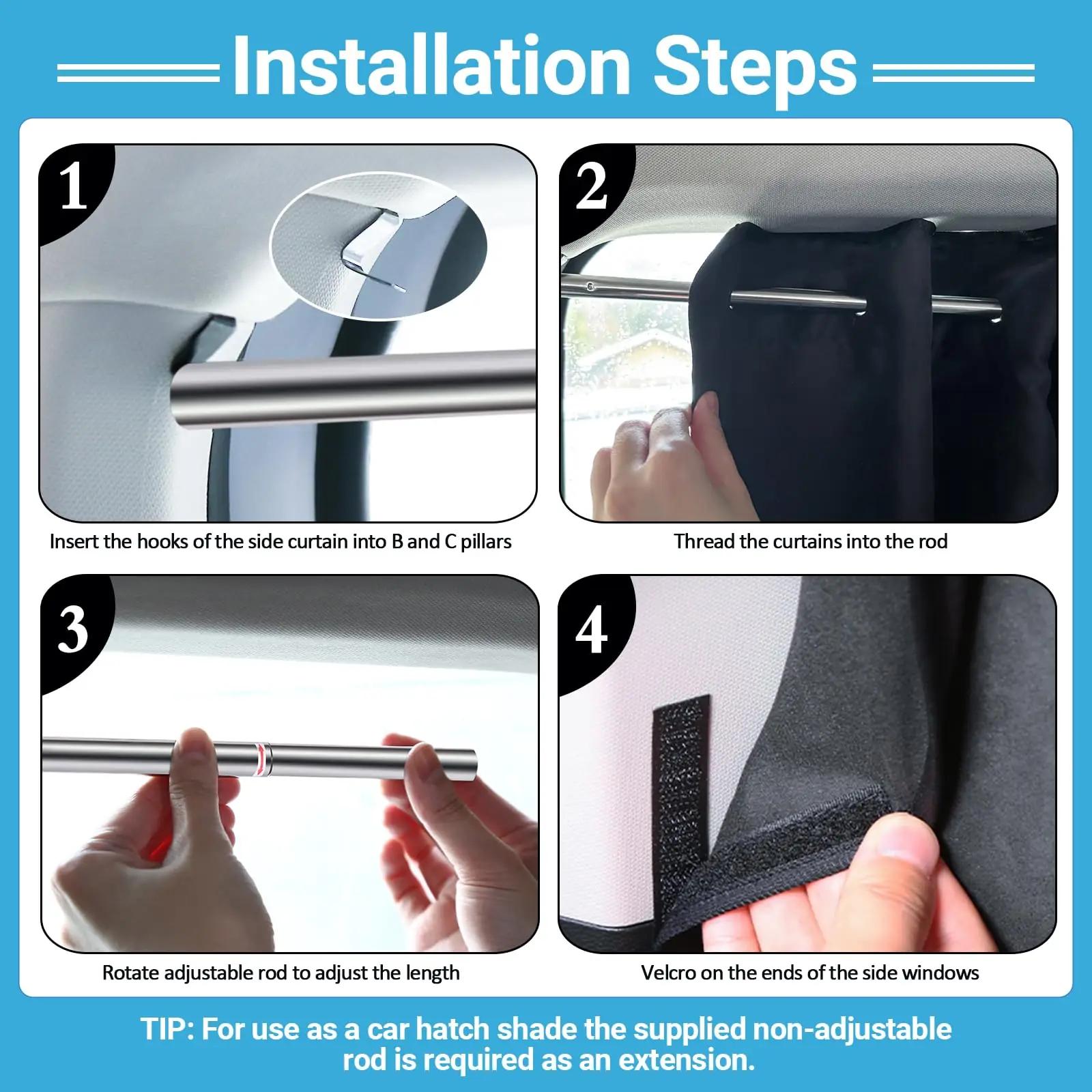 Installation Steps

1

Insert the hooks of the side curtain into B and C pillars

2

Thread the curtains into the rod

3

Rotate adjustable rod to adjust the length

4

Velcro on the ends of the side windows

TIP: For use as a car hatch shade the supplied non-adjustable rod is required as an extension.