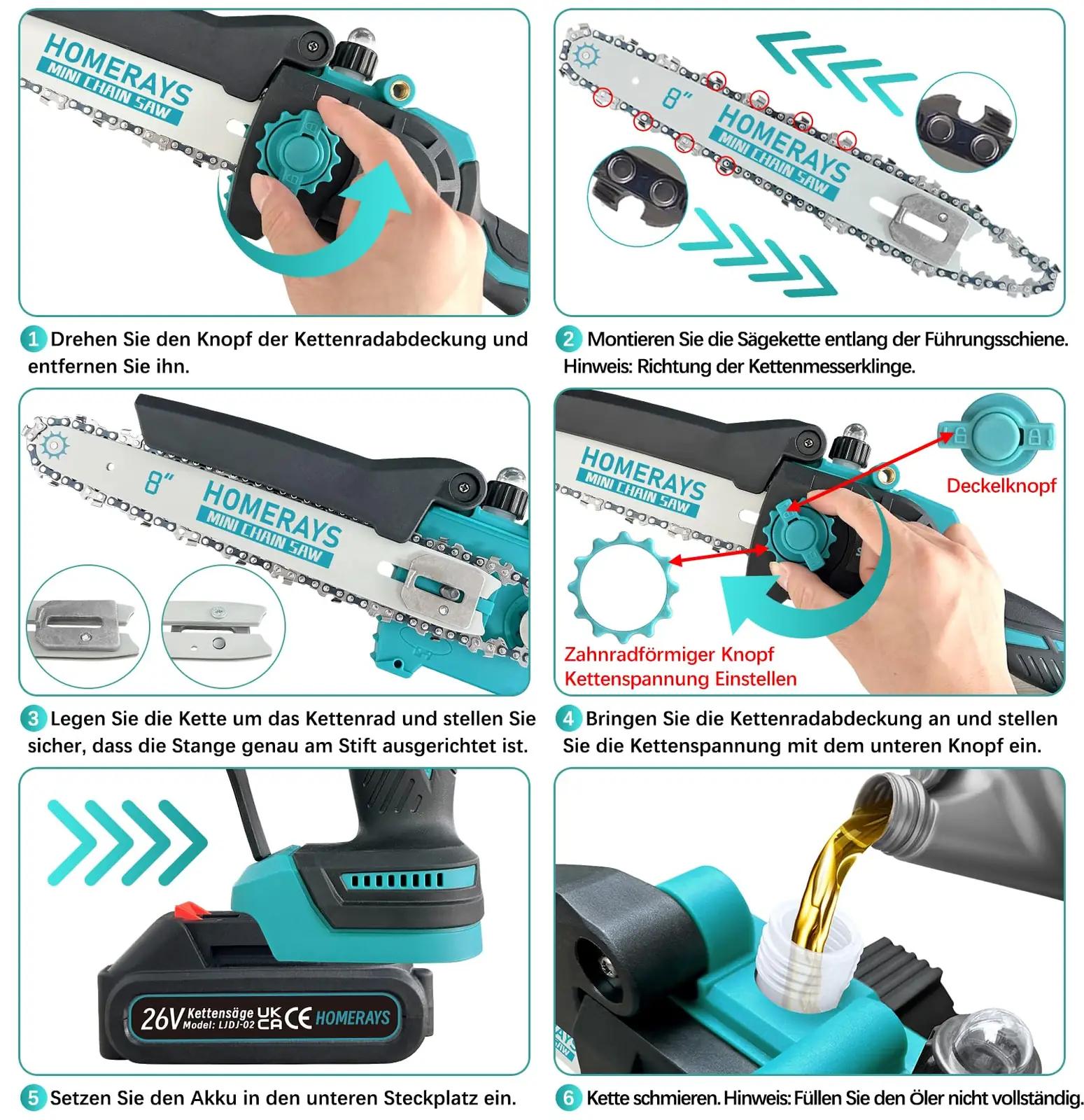 HOMERAYS
MINI CHAIN SAW

1 Drehen Sie den Knopf der Kettenradabdeckung und entfernen Sie ihn.

8"
HOMERAYS
MINI CHAIN SAW

2 Montieren Sie die Sägekette entlang der Führungsschiene. Hinweis: Richtung der Kettenmesserklinge.

8"
HOMERAYS
MINI CHAIN SAW

3 Legen Sie die Kette um das Kettenrad und stellen Sie sicher, dass die Stange genau am Stift ausgerichtet ist.

HOMERAYS
MINI CHAIN SAW
Deckelknopf
Zahnradförmiger Knopf
Kettenspannung Einstellen

4 Bringen Sie die Kettenradabdeckung an und stellen Sie die Kettenspannung mit dem unteren Knopf ein.

26V Kettensäge Model: LJDJ-02 UK CA CE HOMERAYS

5 Setzen Sie den Akku in den unteren Steckplatz ein.

6 Kette schmieren. Hinweis: Füllen Sie den Öler nicht vollständig.