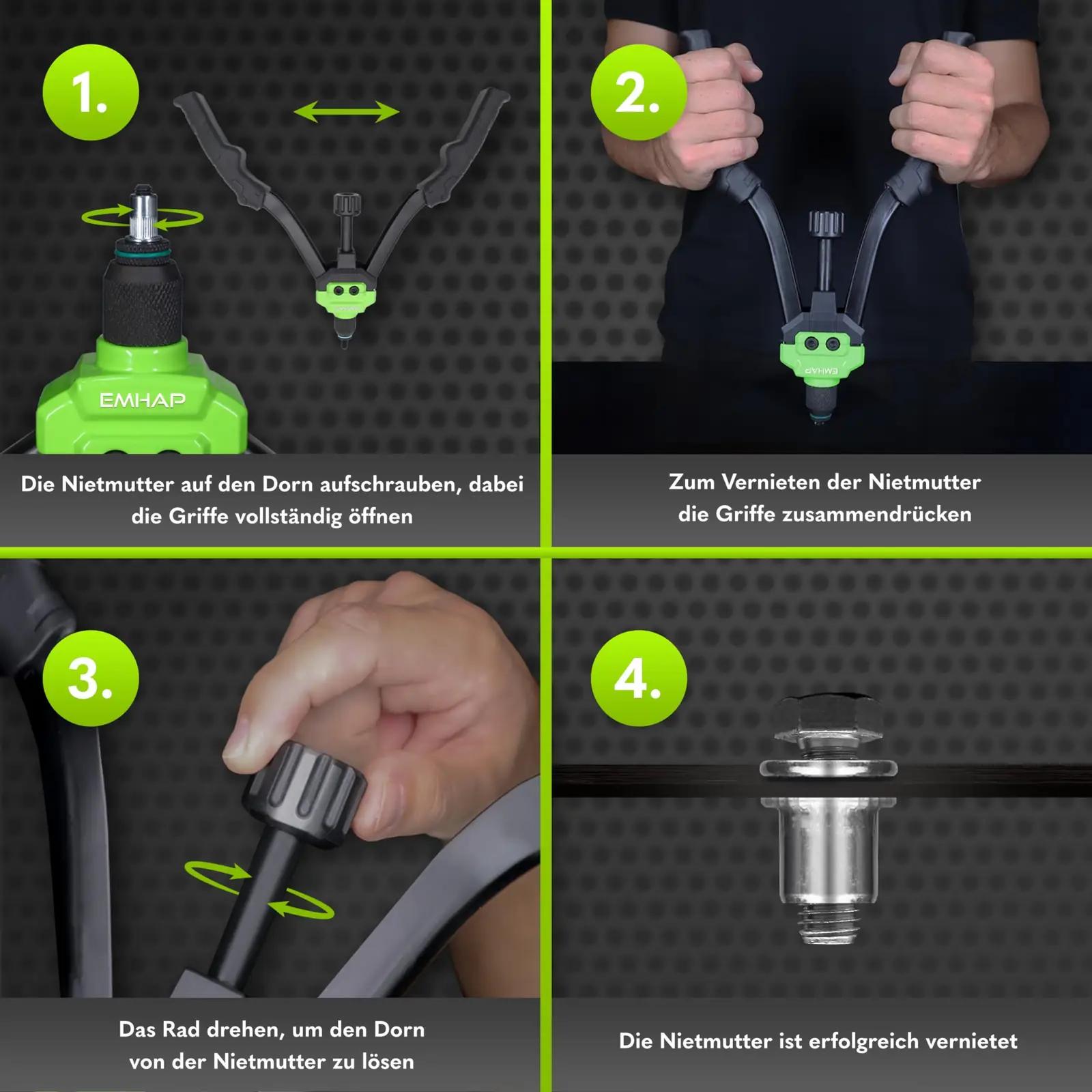 1.

EMHAP

Die Nietmutter auf den Dorn aufschrauben, dabei die Griffe vollständig öffnen

2.

EMHAP

Zum Vernieten der Nietmutter die Griffe zusammendrücken

3.

Das Rad drehen, um den Dorn von der Nietmutter zu lösen

4.

Die Nietmutter ist erfolgreich vernietet