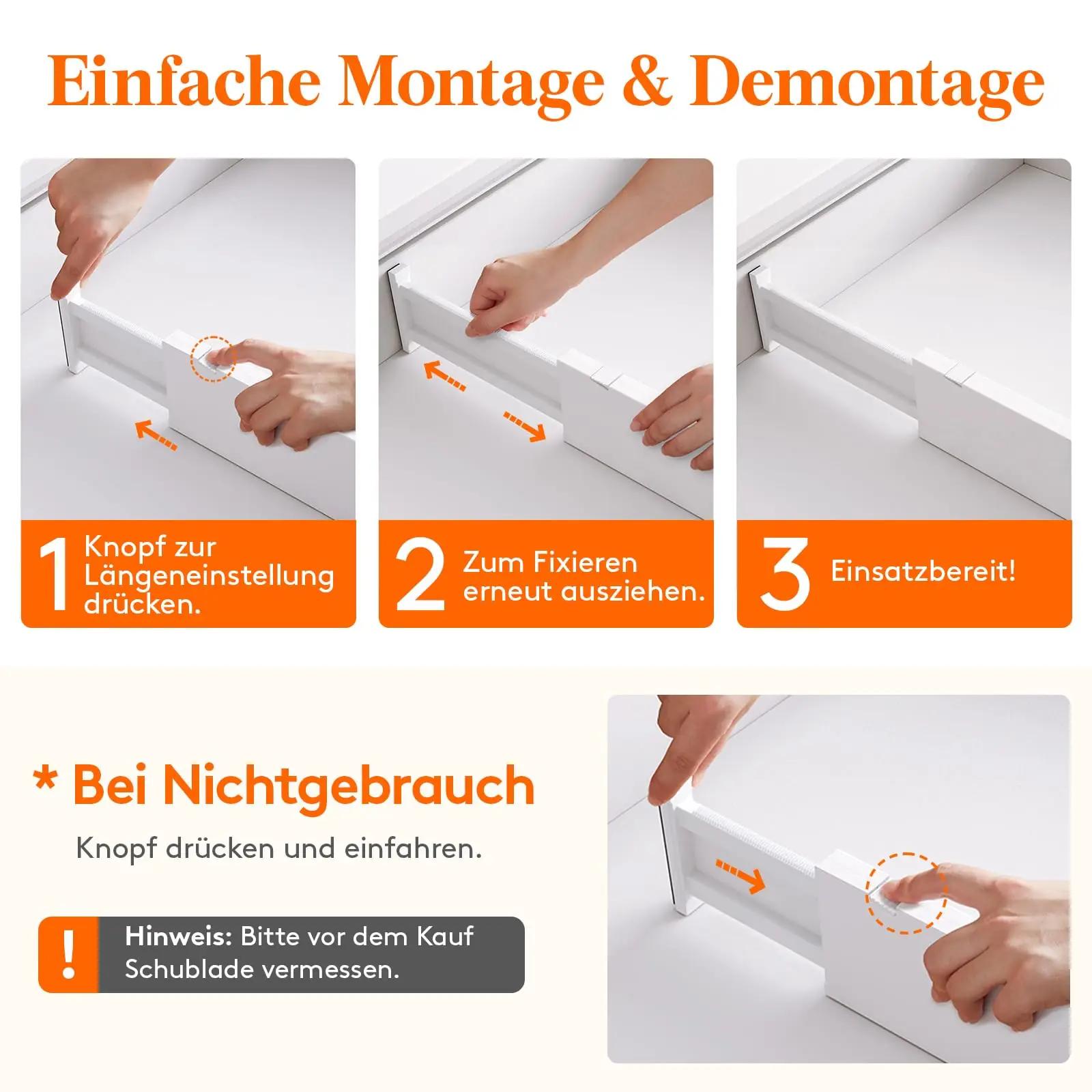 Einfache Montage & Demontage

1 Knopf zur Längeneinstellung drücken.

2 Zum Fixieren erneut ausziehen.

3 Einsatzbereit!

* Bei Nichtgebrauch

Knopf drücken und einfahren.

! Hinweis: Bitte vor dem Kauf Schublade vermessen.