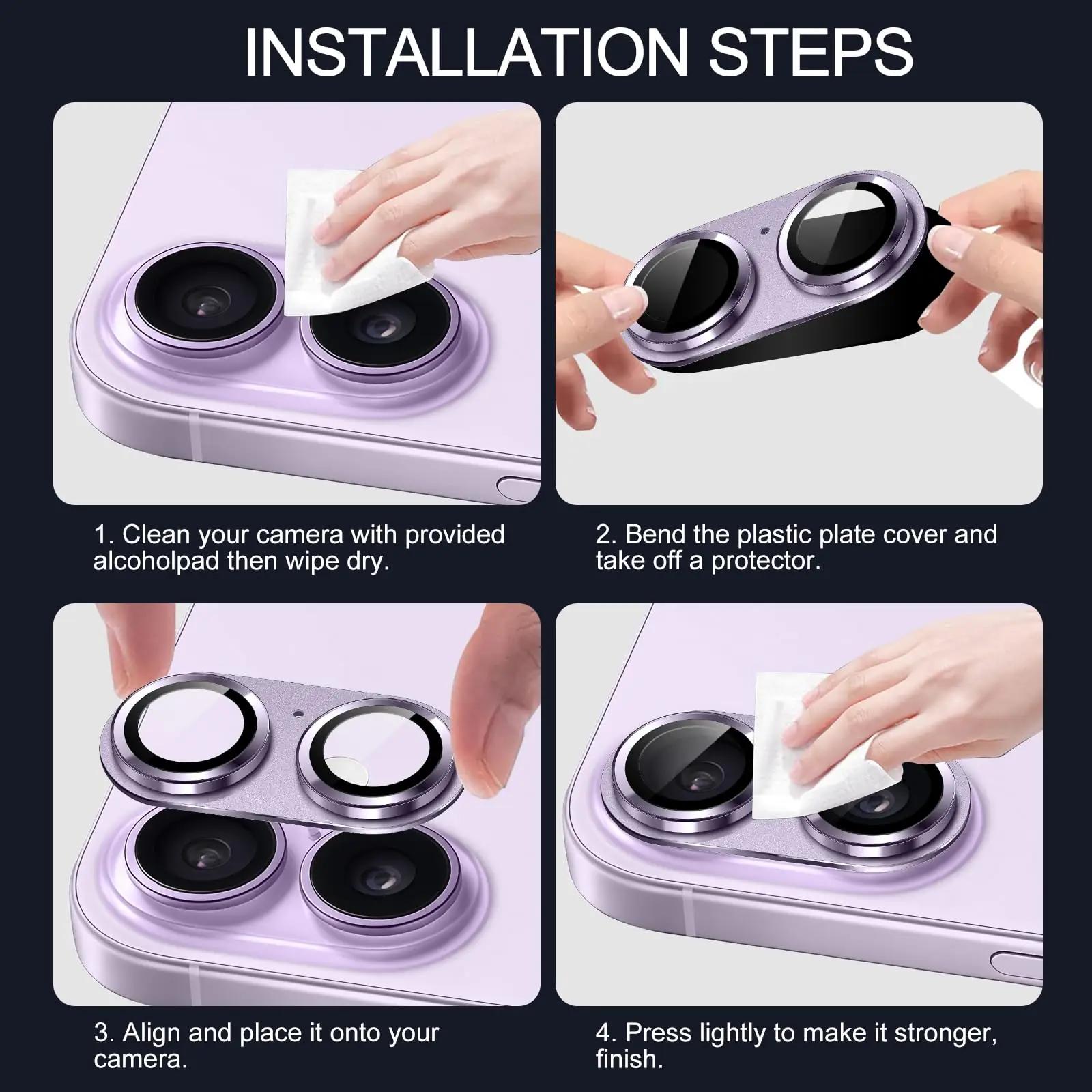 INSTALLATION STEPS

1. Clean your camera with provided alcoholpad then wipe dry.

2. Bend the plastic plate cover and take off a protector.

3. Align and place it onto your camera.

4. Press lightly to make it stronger, finish.