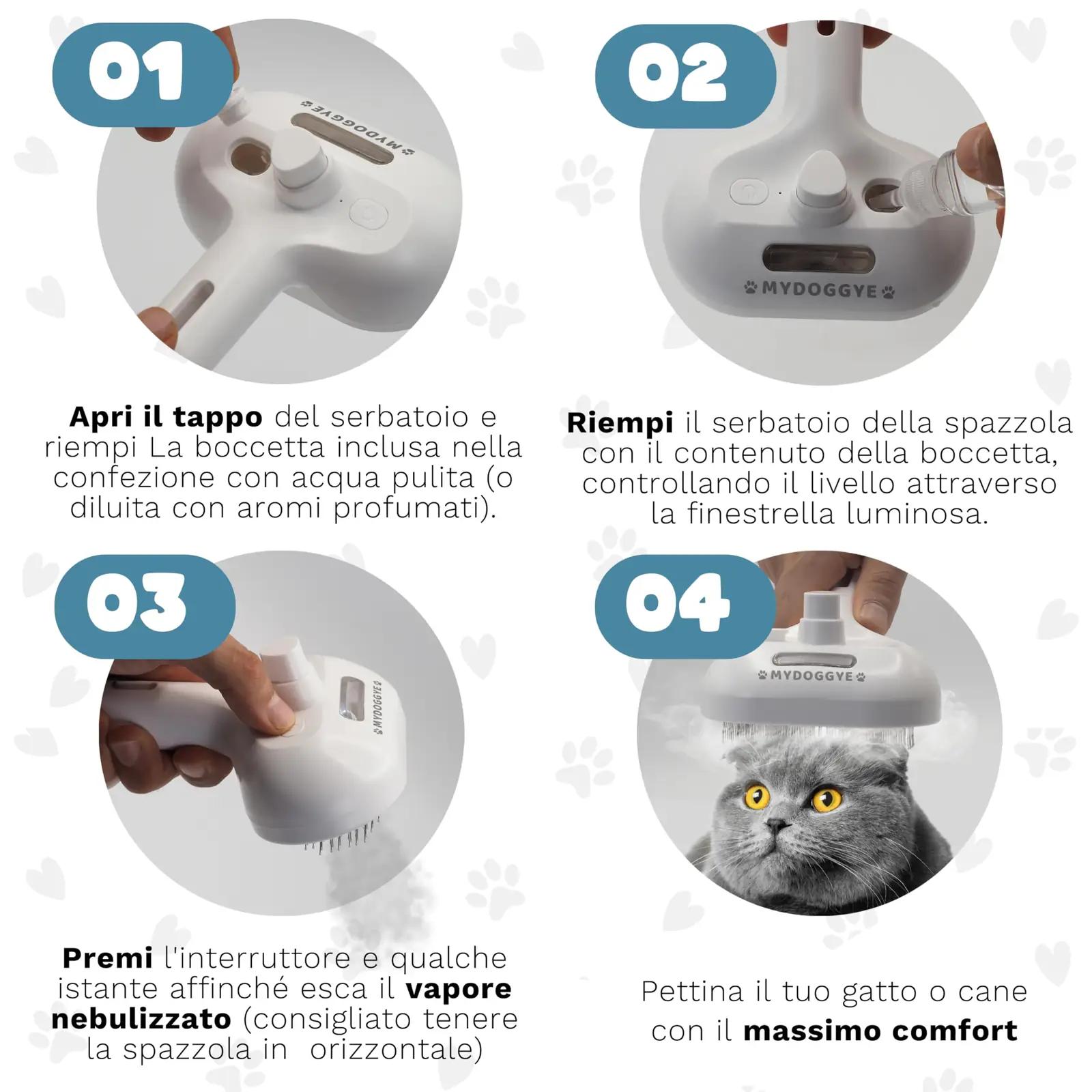 01

MYDOGGYE

Apri il tappo del serbatoio e riempi La boccetta inclusa nella confezione con acqua pulita (o diluita con aromi profumati).

02

MYDOGGYE

Riempi il serbatoio della spazzola con il contenuto della boccetta, controllando il livello attraverso la finestrella luminosa.

03

MYDOGGYE

Premi l'interruttore e qualche istante affinché esca il vapore nebulizzato (consigliato tenere la spazzola in orizzontale)

04

MYDOGGYE

Pettina il tuo gatto o cane con il massimo comfort