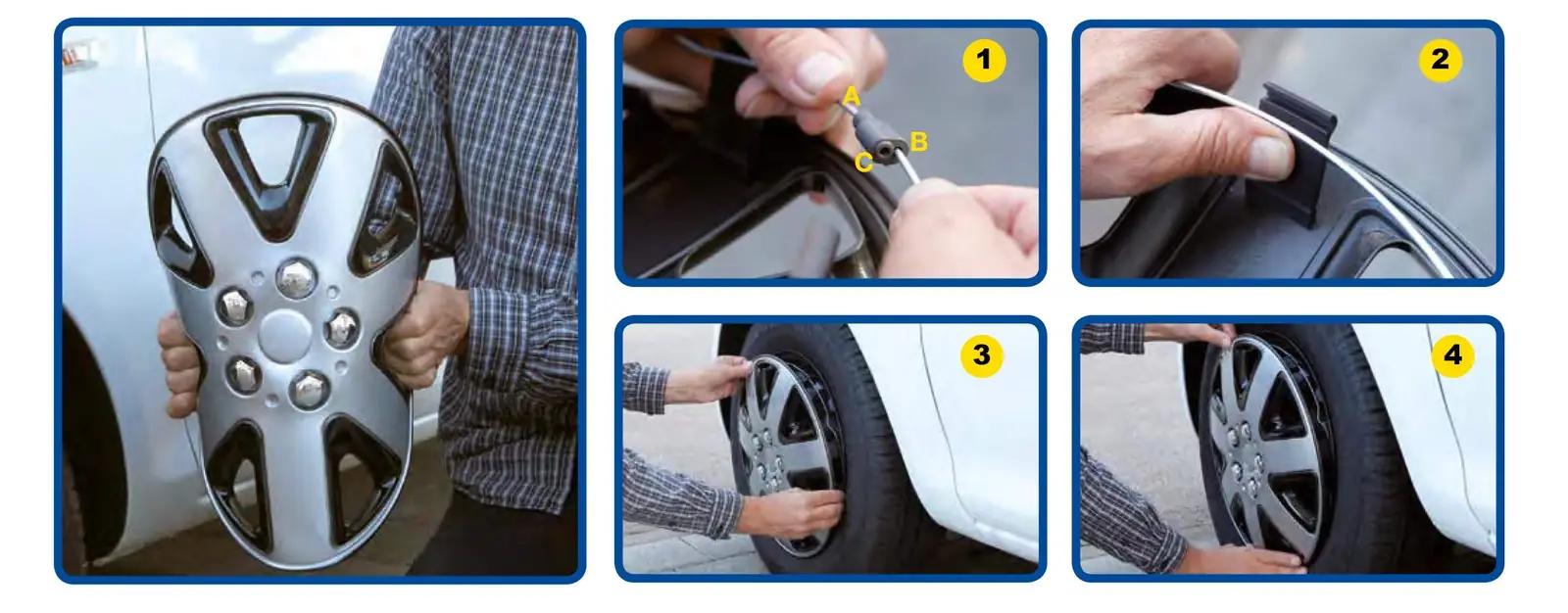 1
A
B
C
2
3
4