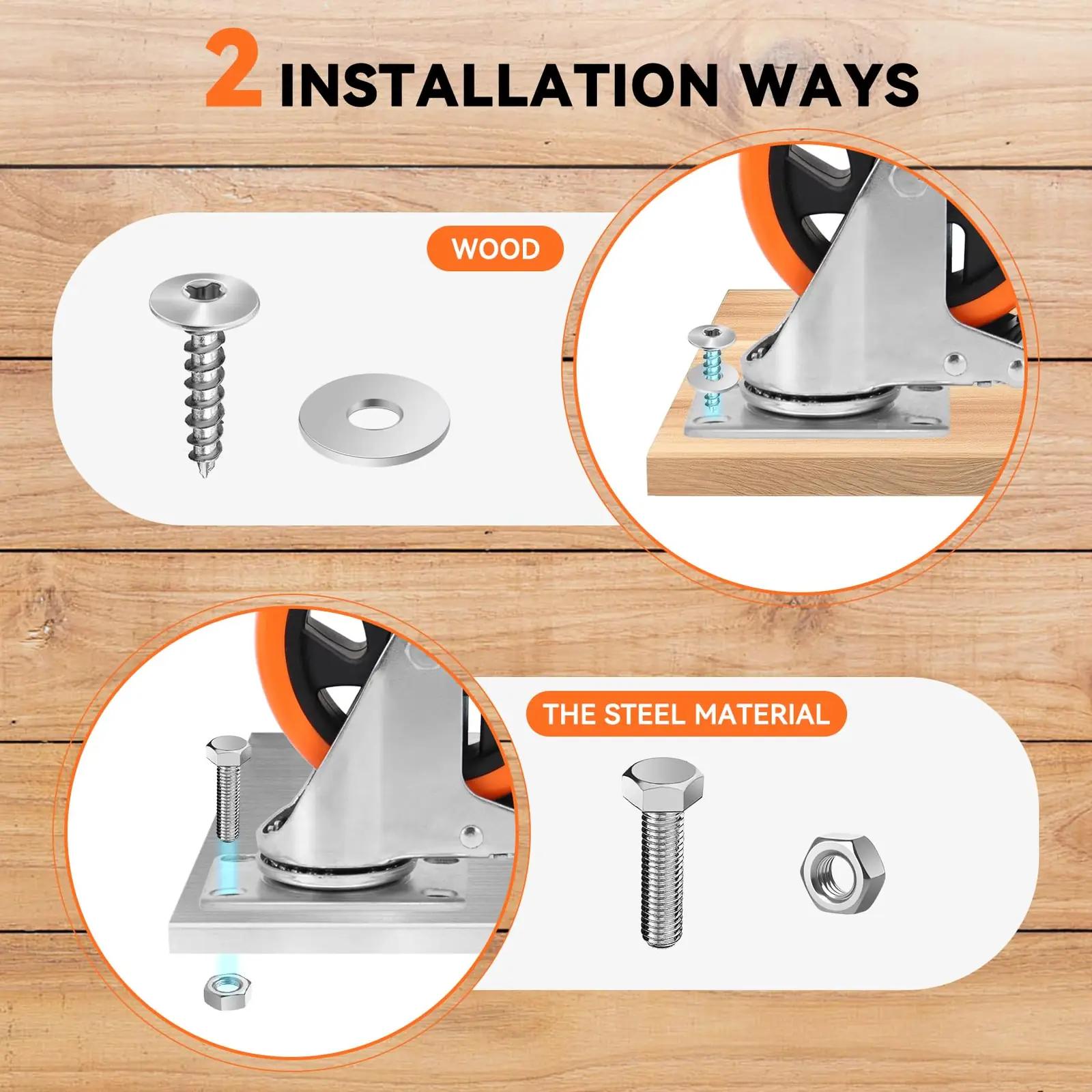 2 INSTALLATION WAYS

WOOD

THE STEEL MATERIAL